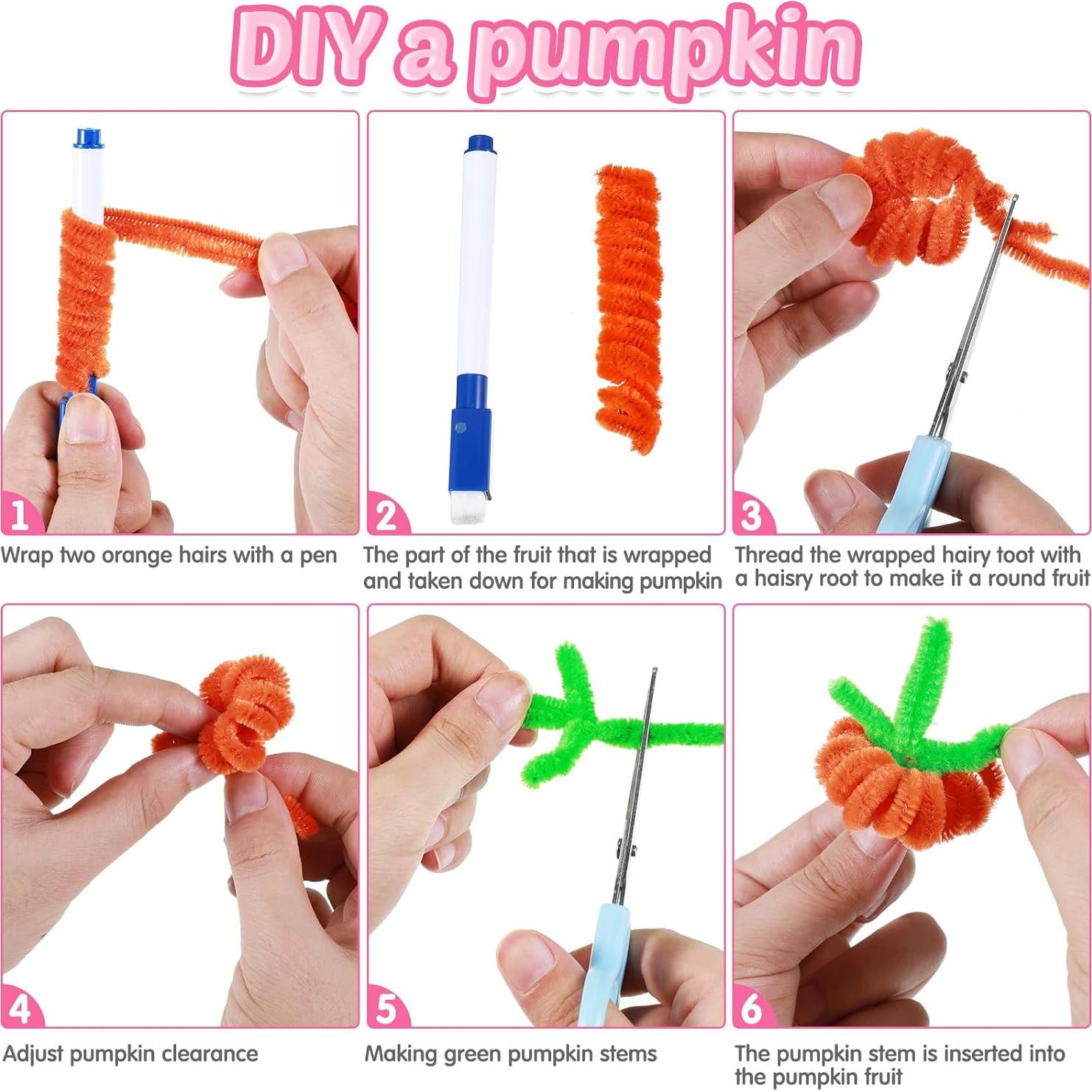 DIY a pumpkin

1
Wrap two orange hairs with a pen

2
The part of the fruit that is wrapped and taken down for making pumpkin

3
Thread the wrapped hairy toot with a haisry root to make it a round fruit

4
Adjust pumpkin clearance

5
Making green pumpkin stems

6
The pumpkin stem is inserted into the pumpkin fruit