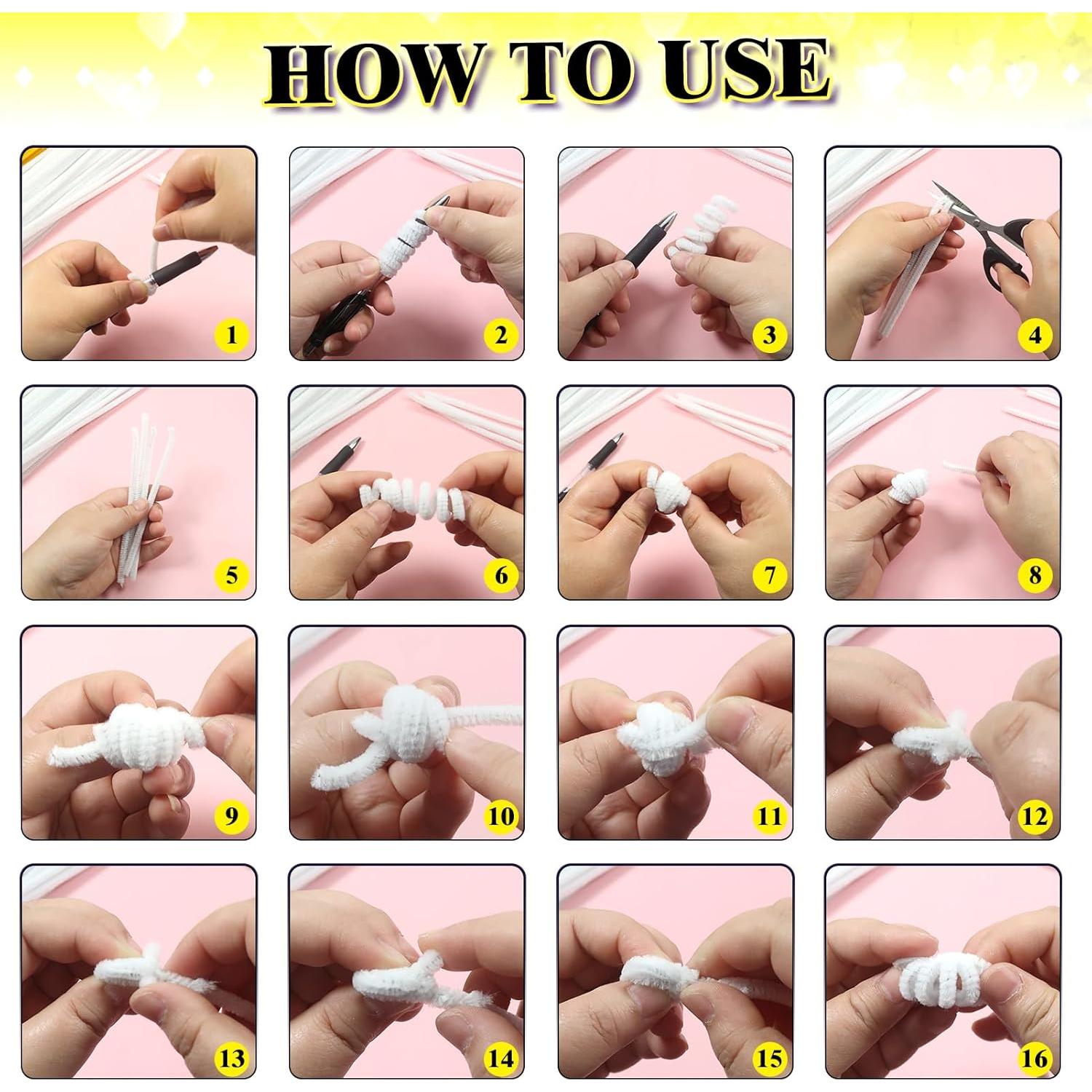 HOW TO USE

1

2

3

4

5

6

7

8

9

10

11

12

13

14

15

16