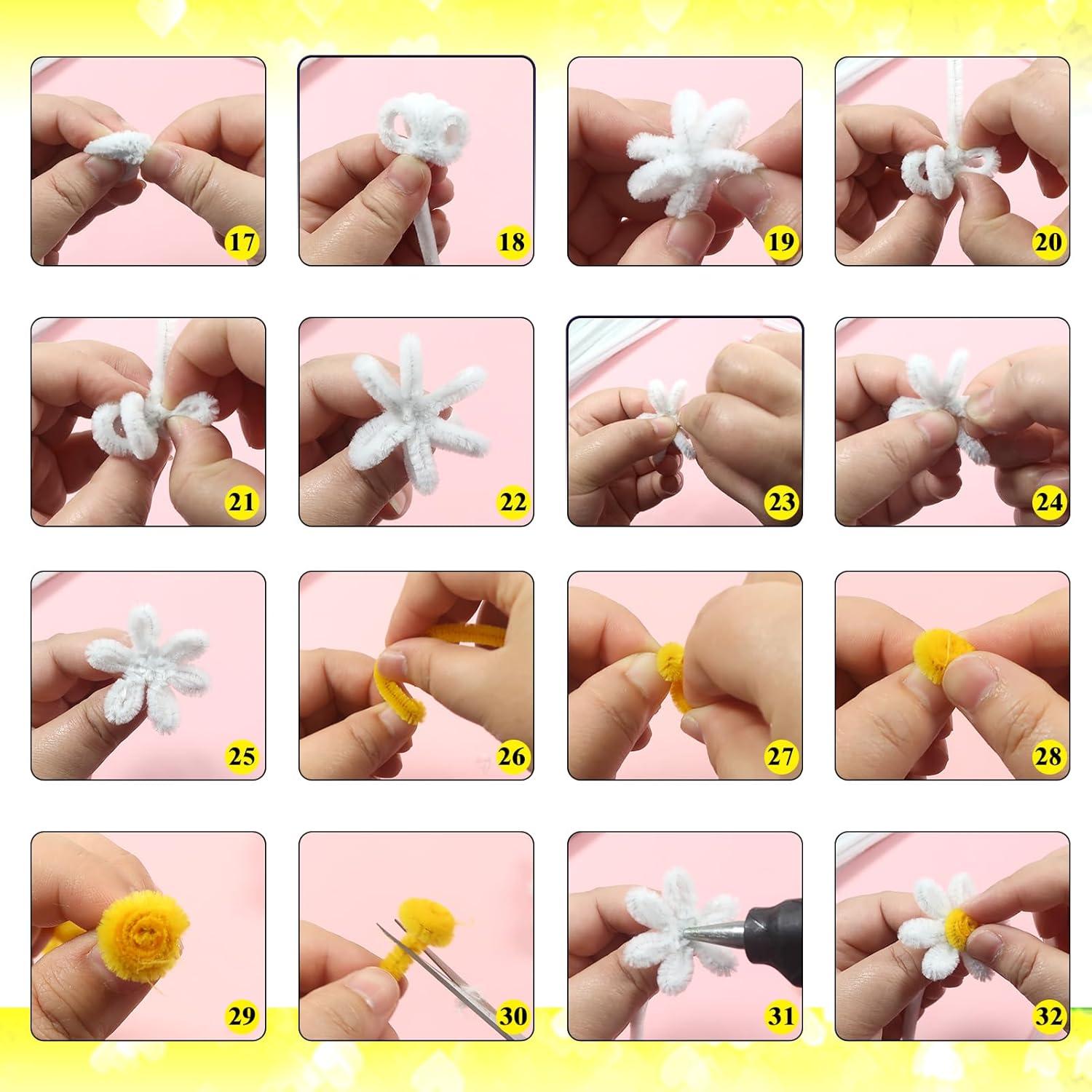 17
18
19
20
21
22
23
24
25
26
27
28
29
30
31
32