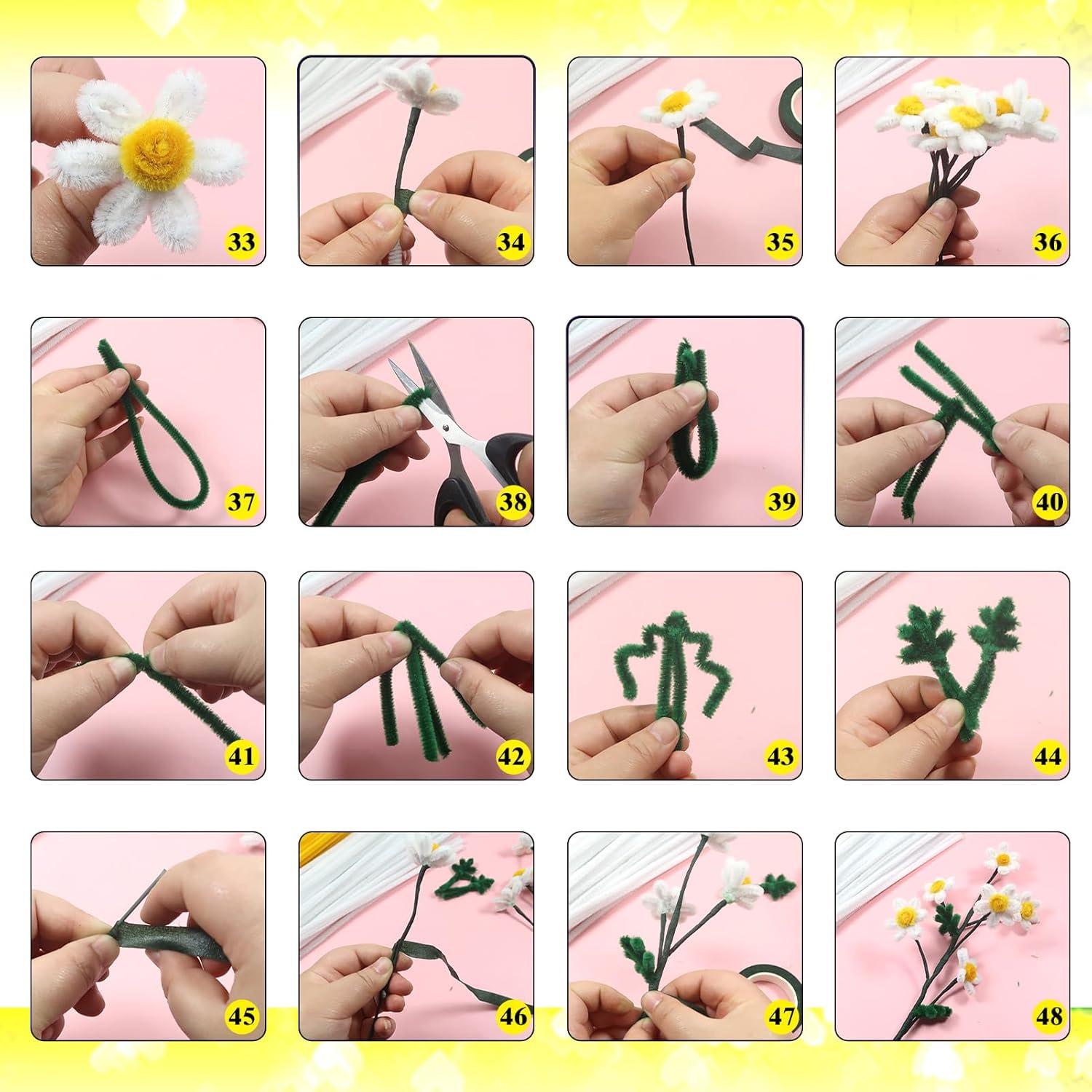 33
34
35
36

37
38
39
40

41
42
43
44

45
46
47
48