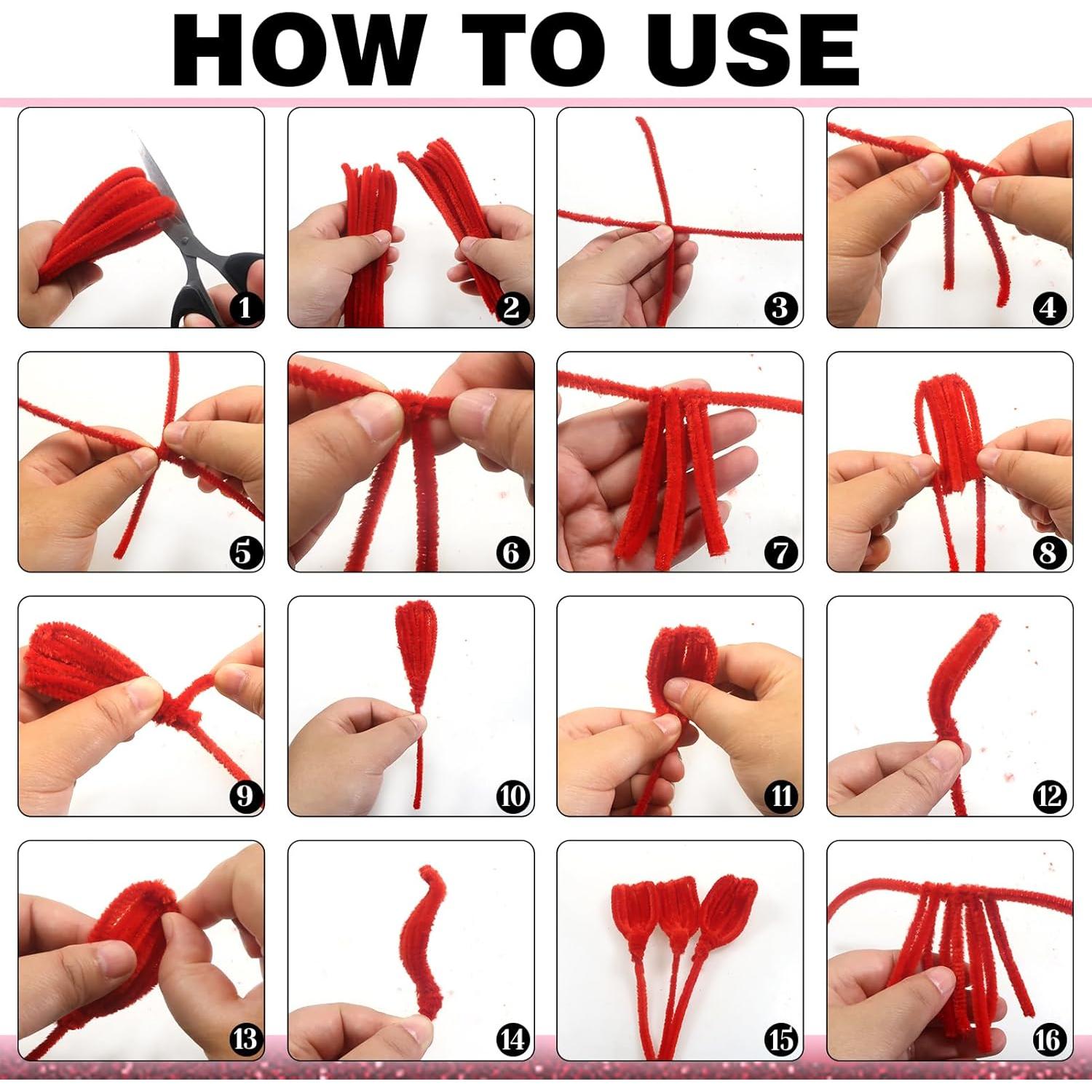 HOW TO USE

1

2

3

4

5

6

7

8

9

10

11

12

13

14

15

16