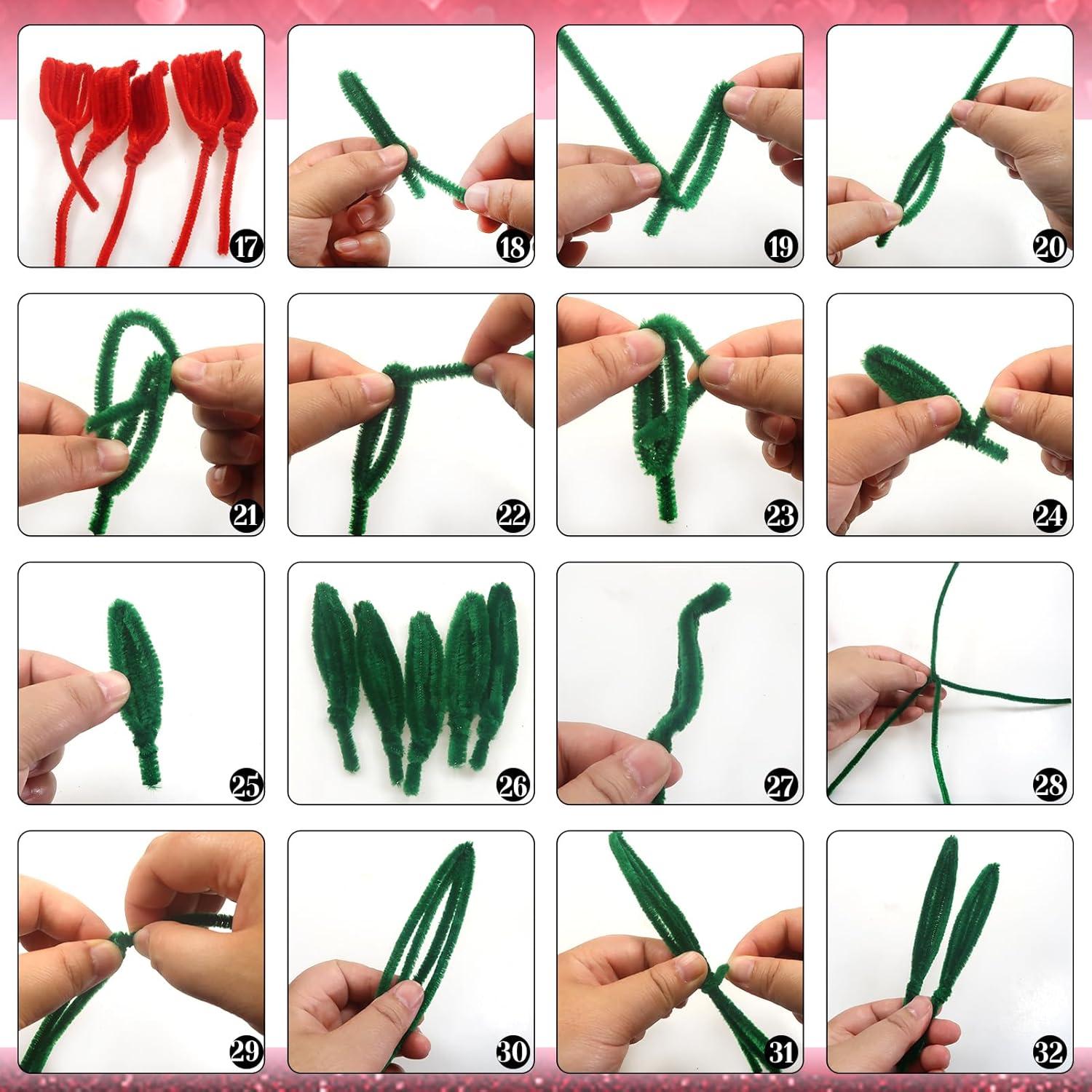 17 18 19 20

21 22 23 24

25 26 27 28

29 30 31 32