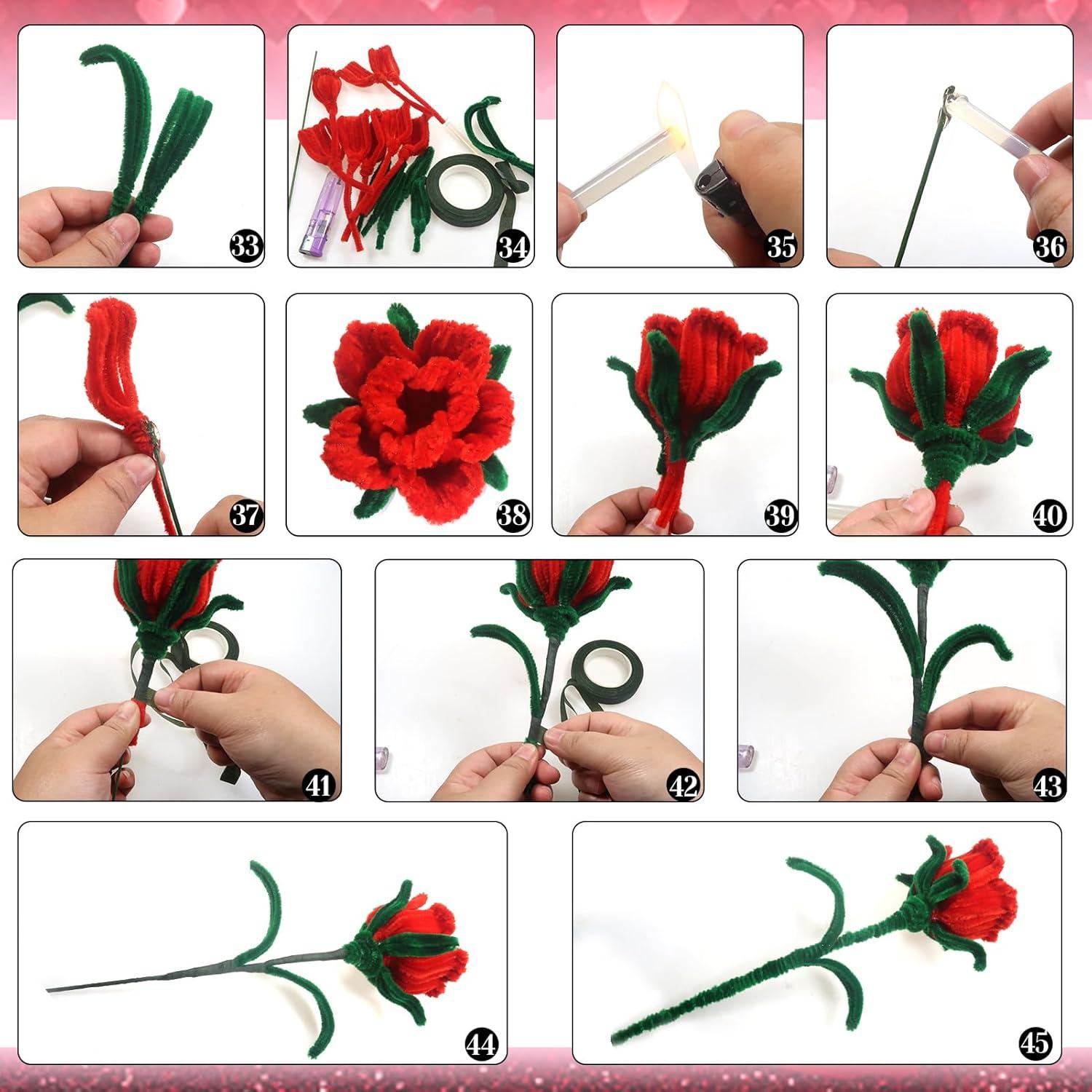 33
34
35
36
37
38
39
40
41
42
43
44
45