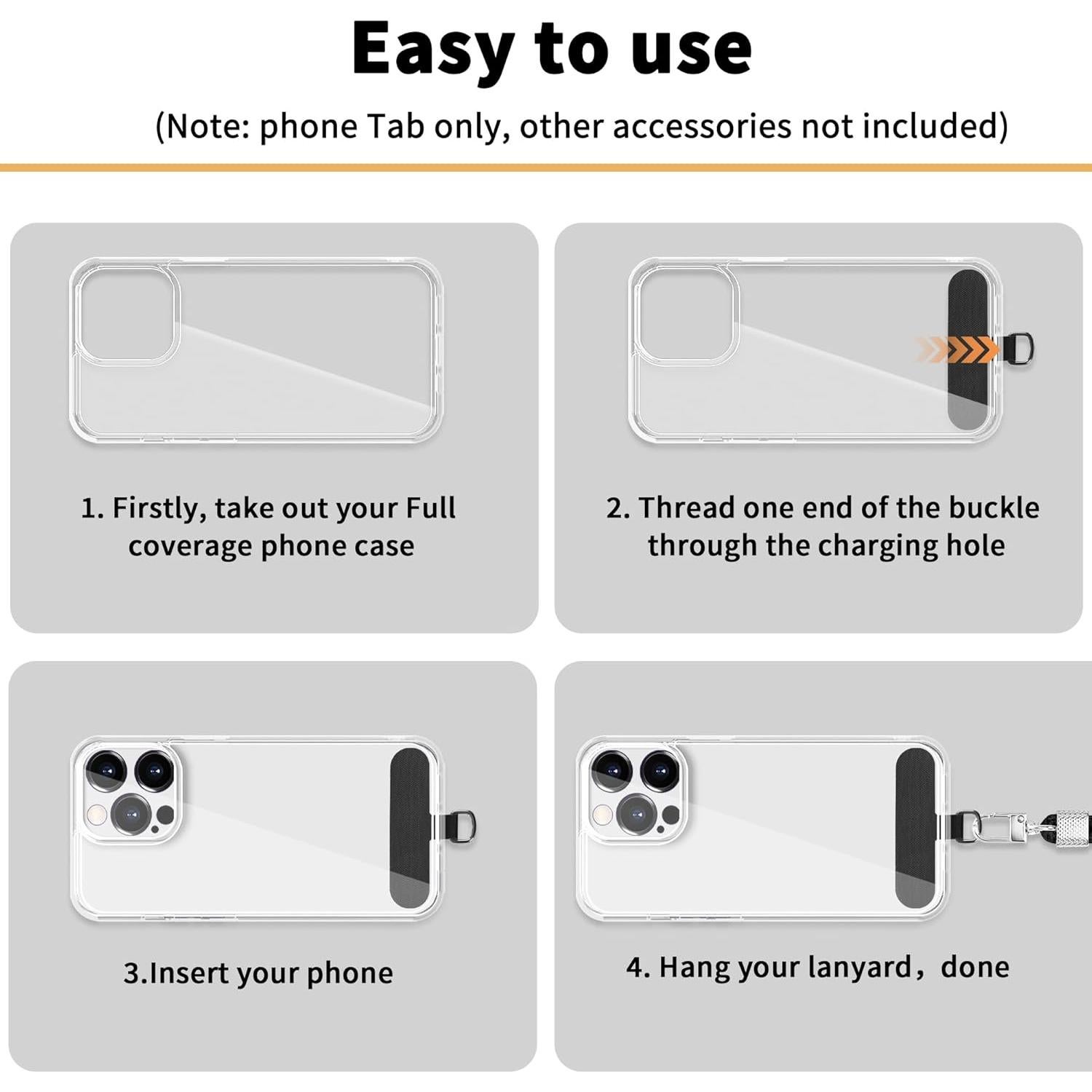 Easy to use

(Note: phone Tab only, other accessories not included)

1. Firstly, take out your Full coverage phone case

2. Thread one end of the buckle through the charging hole

3.Insert your phone

4. Hang your lanyard，done