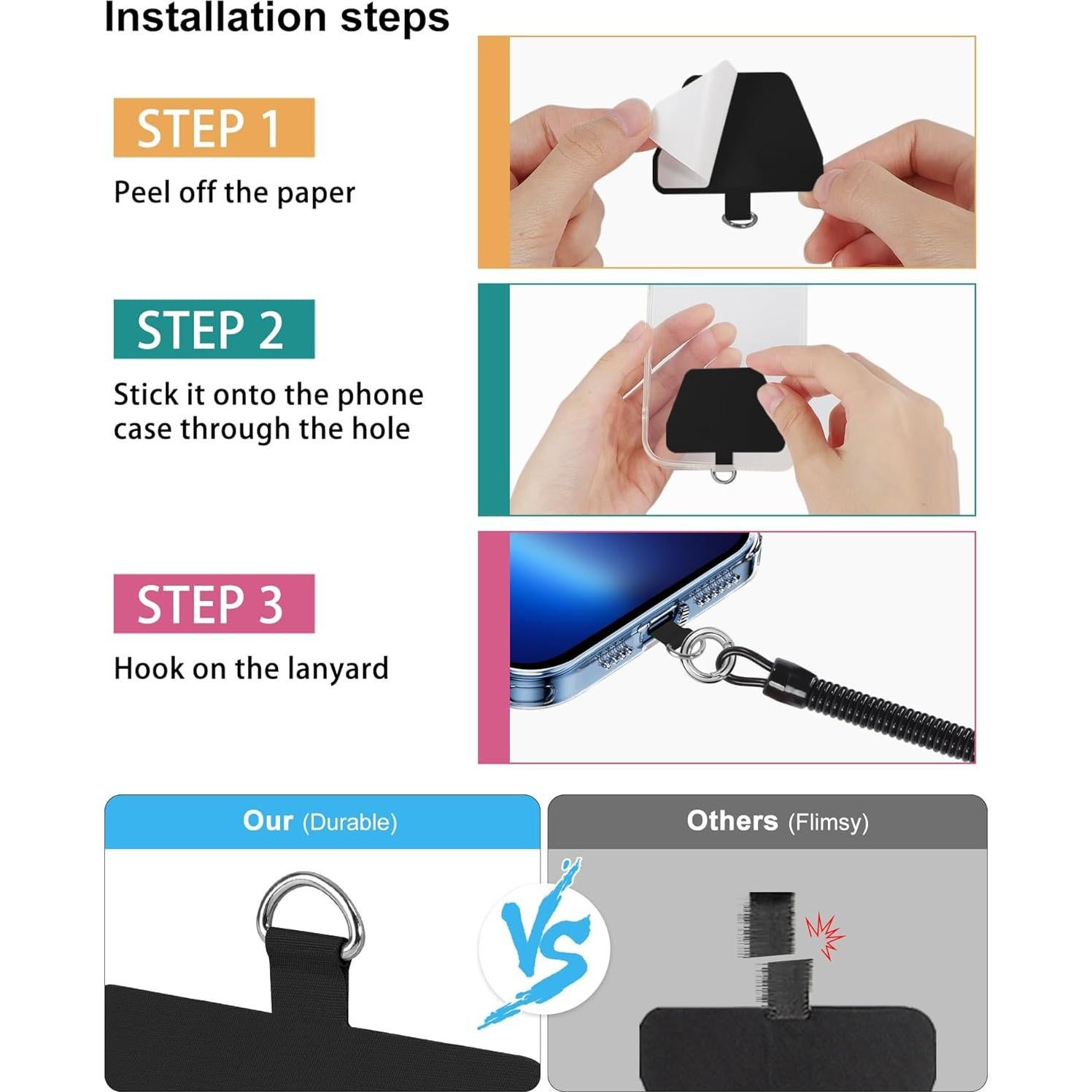 Installation steps

STEP 1

Peel off the paper

STEP 2

Stick it onto the phone case through the hole

STEP 3

Hook on the lanyard

Our (Durable)

VS

Others (Flimsy)