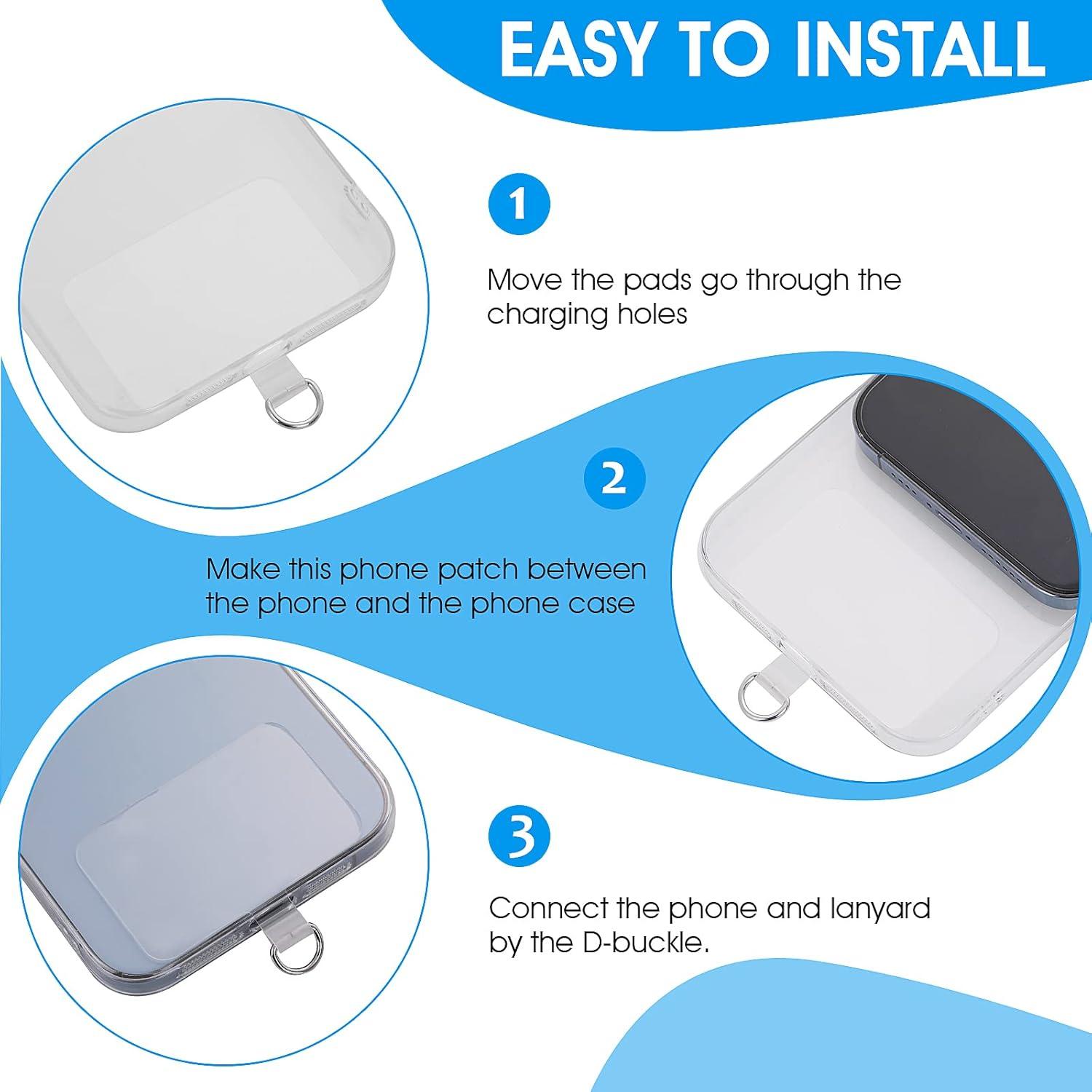 EASY TO INSTALL

1

Move the pads go through the charging holes

2

Make this phone patch between the phone and the phone case

3

Connect the phone and lanyard by the D-buckle.