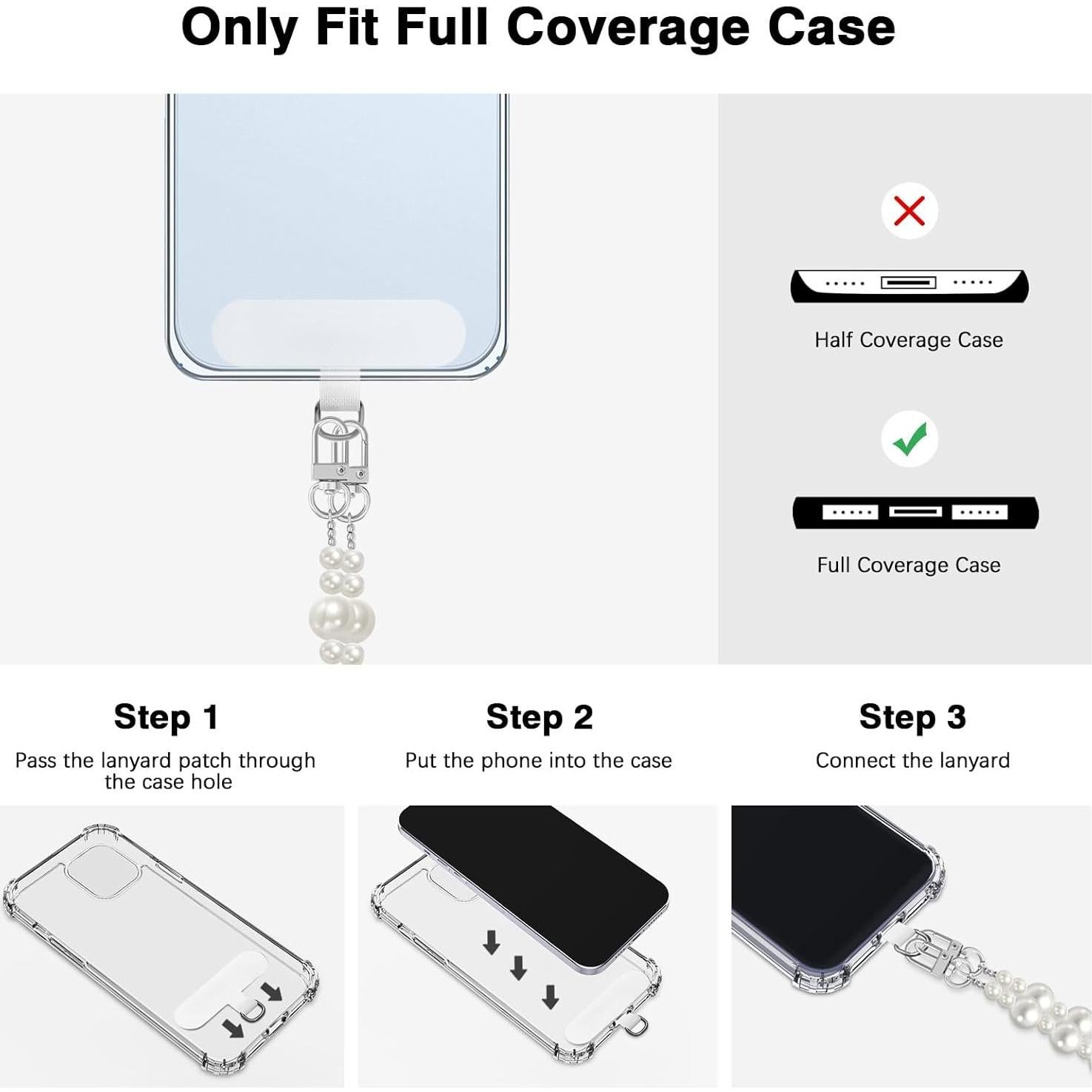 Only Fit Full Coverage Case

Half Coverage Case

Full Coverage Case

Step 1
Pass the lanyard patch through the case hole

Step 2
Put the phone into the case

Step 3
Connect the lanyard