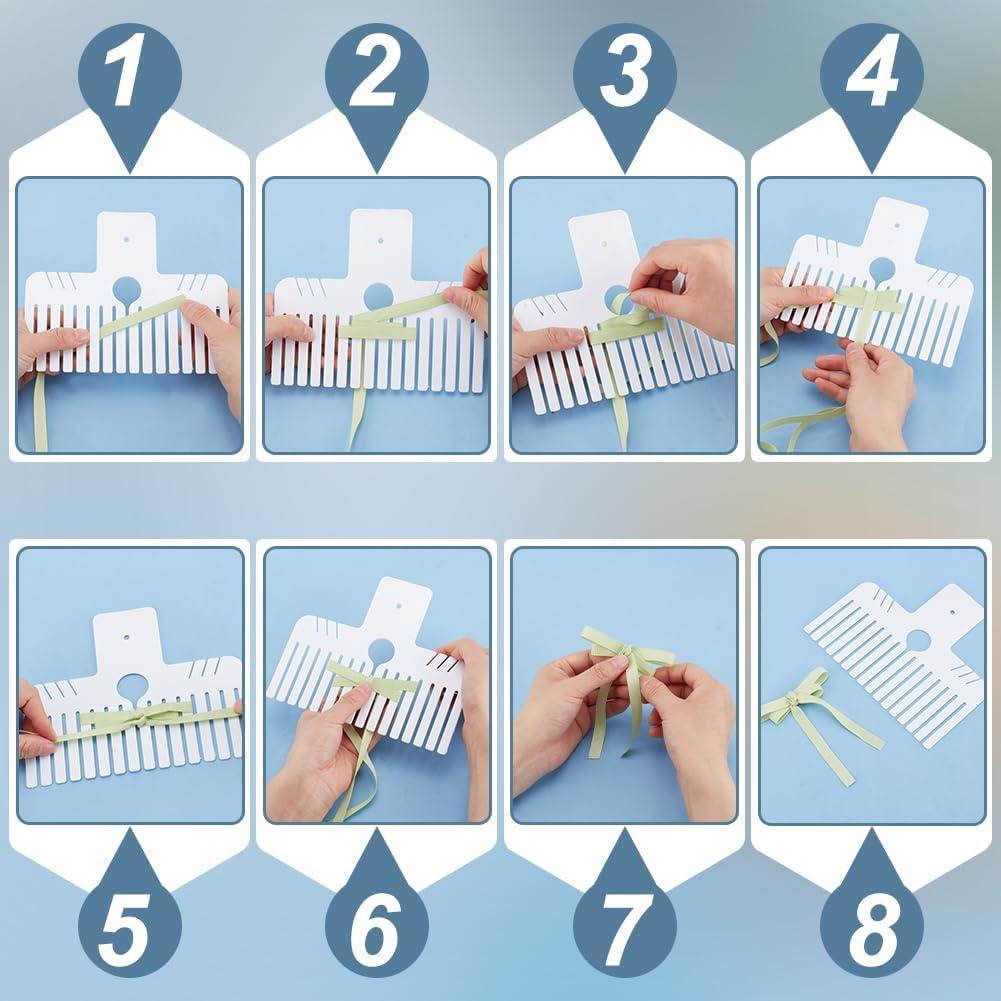 1

2

3

4

5

6

7

8