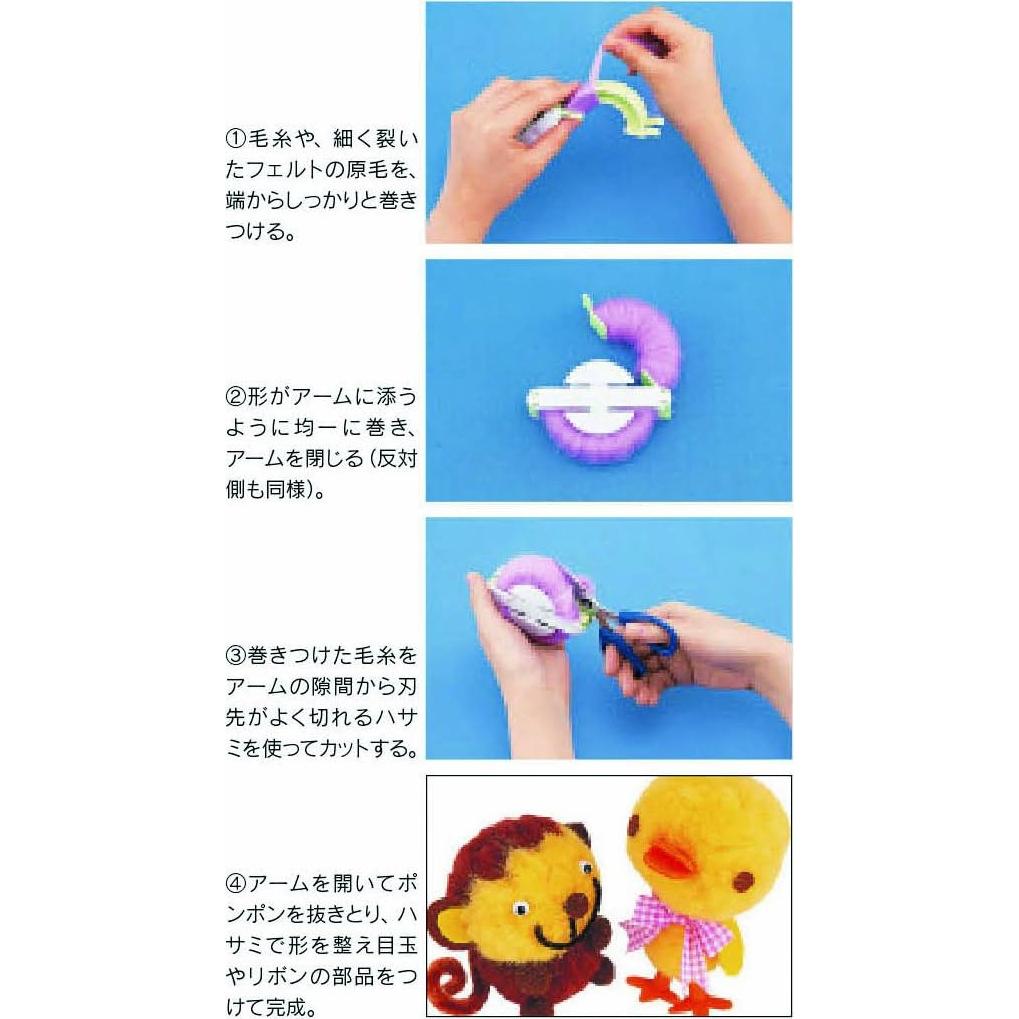 ①毛糸や、細く裂いたフェルトの原毛を、端からしっかりと巻きつける。

②形がアームに添うように均一に巻き、アームを閉じる（反対側も同様）。

③巻きつけた毛糸をアームの隙間から刃先がよく切れるハサミを使ってカットする。

④アームを開いてポンポンを抜きとり、ハサミで形を整え目玉やリボンの部品をつけて完成。