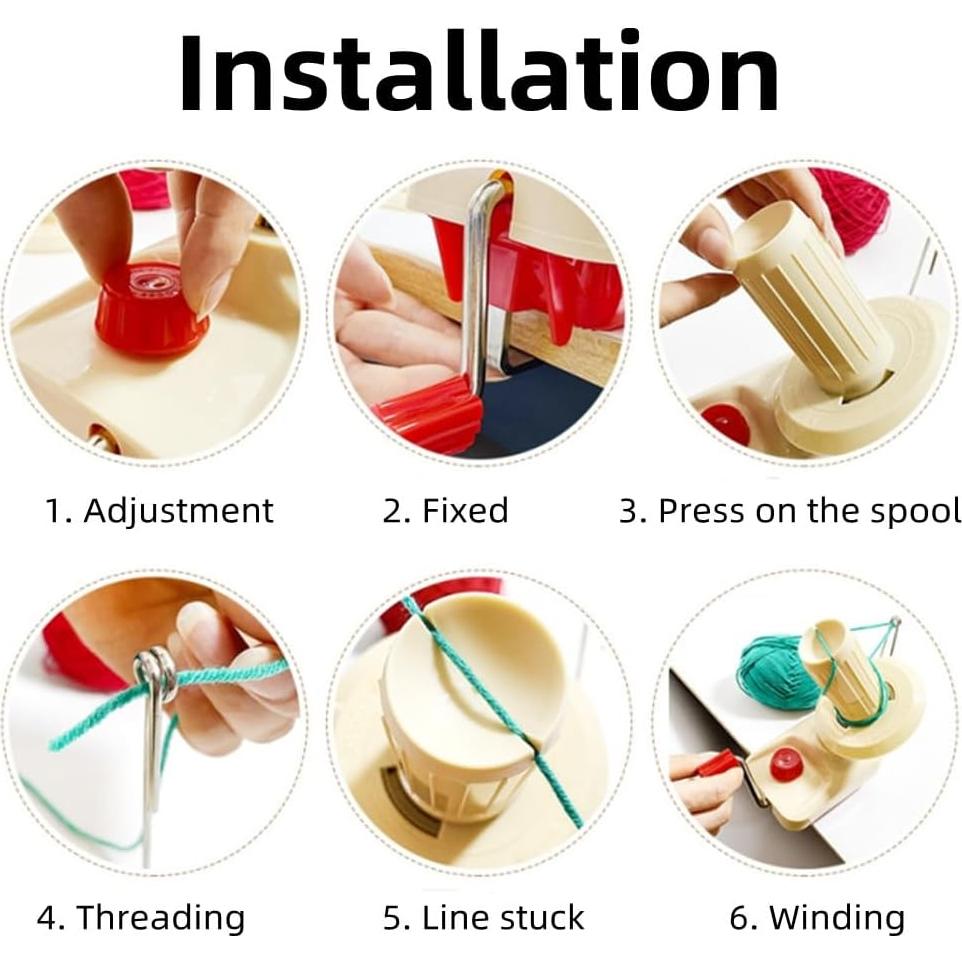 Installation

1. Adjustment

2. Fixed

3. Press on the spool

4. Threading

5. Line stuck

6. Winding