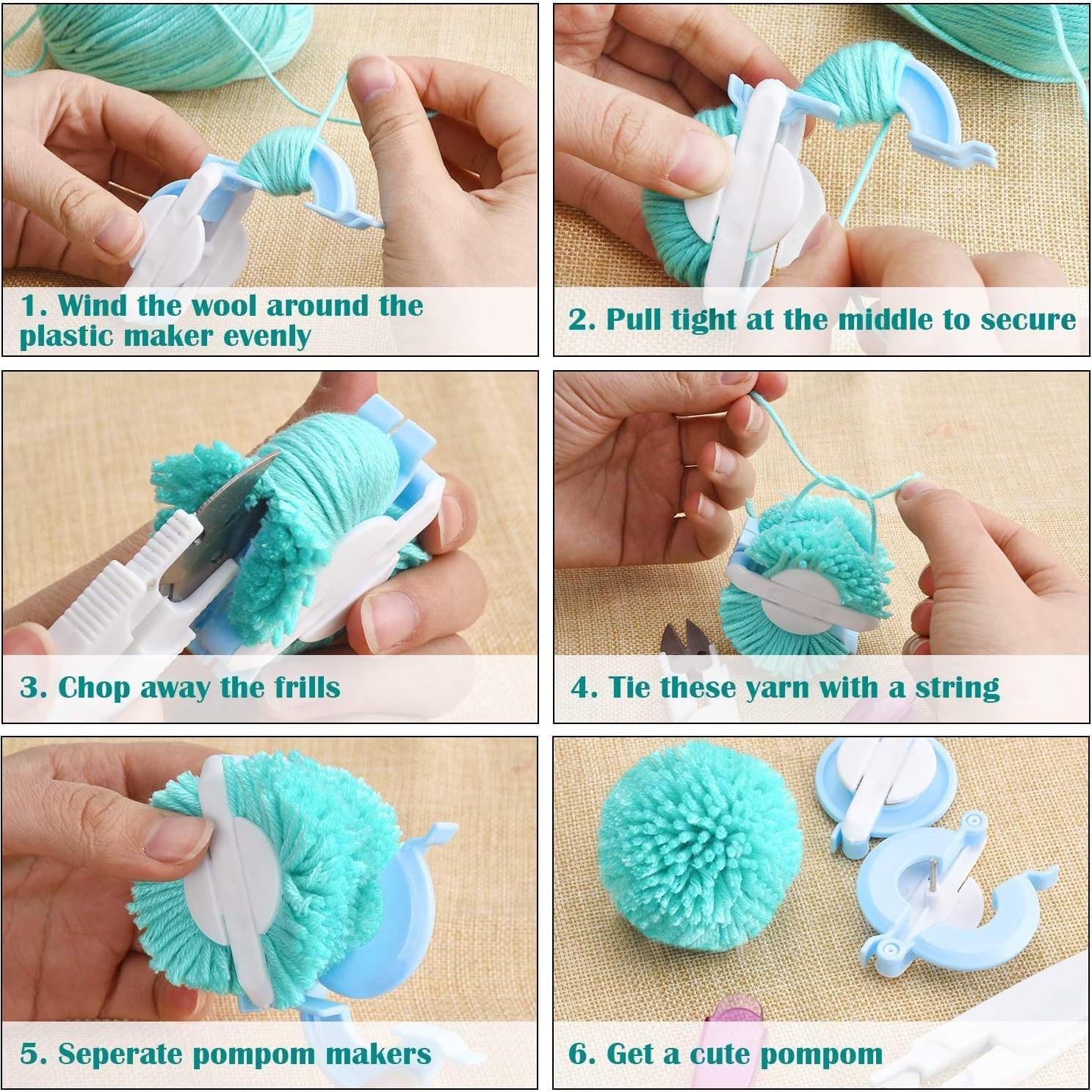 1. Wind the wool around the plastic maker evenly

2. Pull tight at the middle to secure

3. Chop away the frills

4. Tie these yarn with a string

5. Seperate pompom makers

6. Get a cute pompom