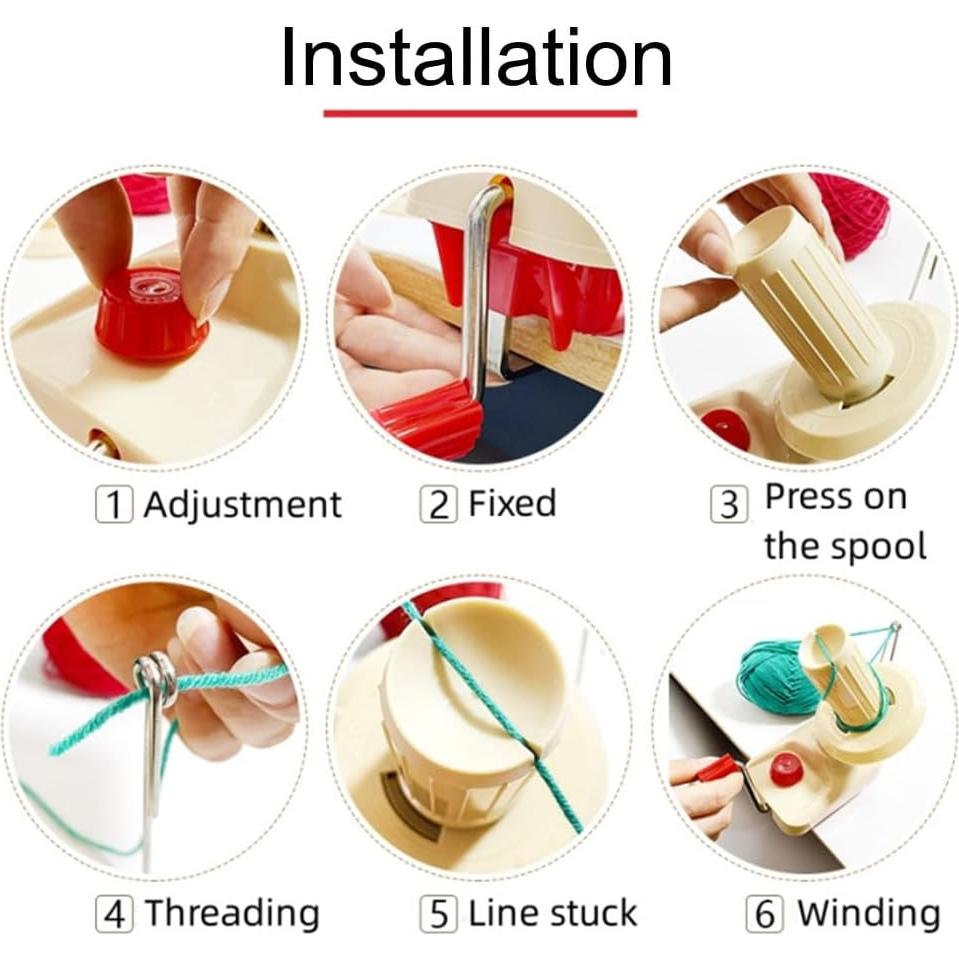 Installation

1 Adjustment

2 Fixed

3 Press on the spool

4 Threading

5 Line stuck

6 Winding