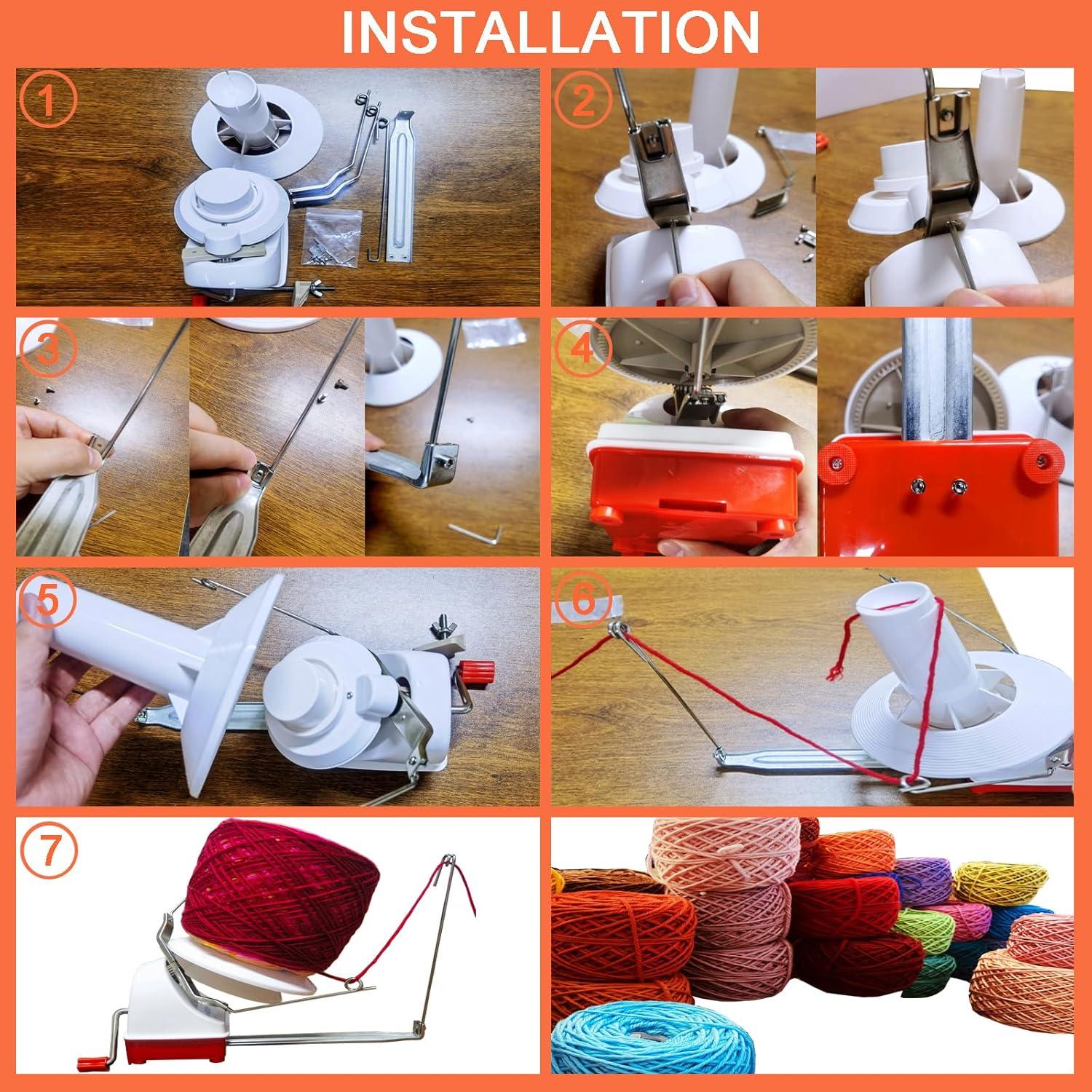 INSTALLATION

1

2

3

4

5

6

7