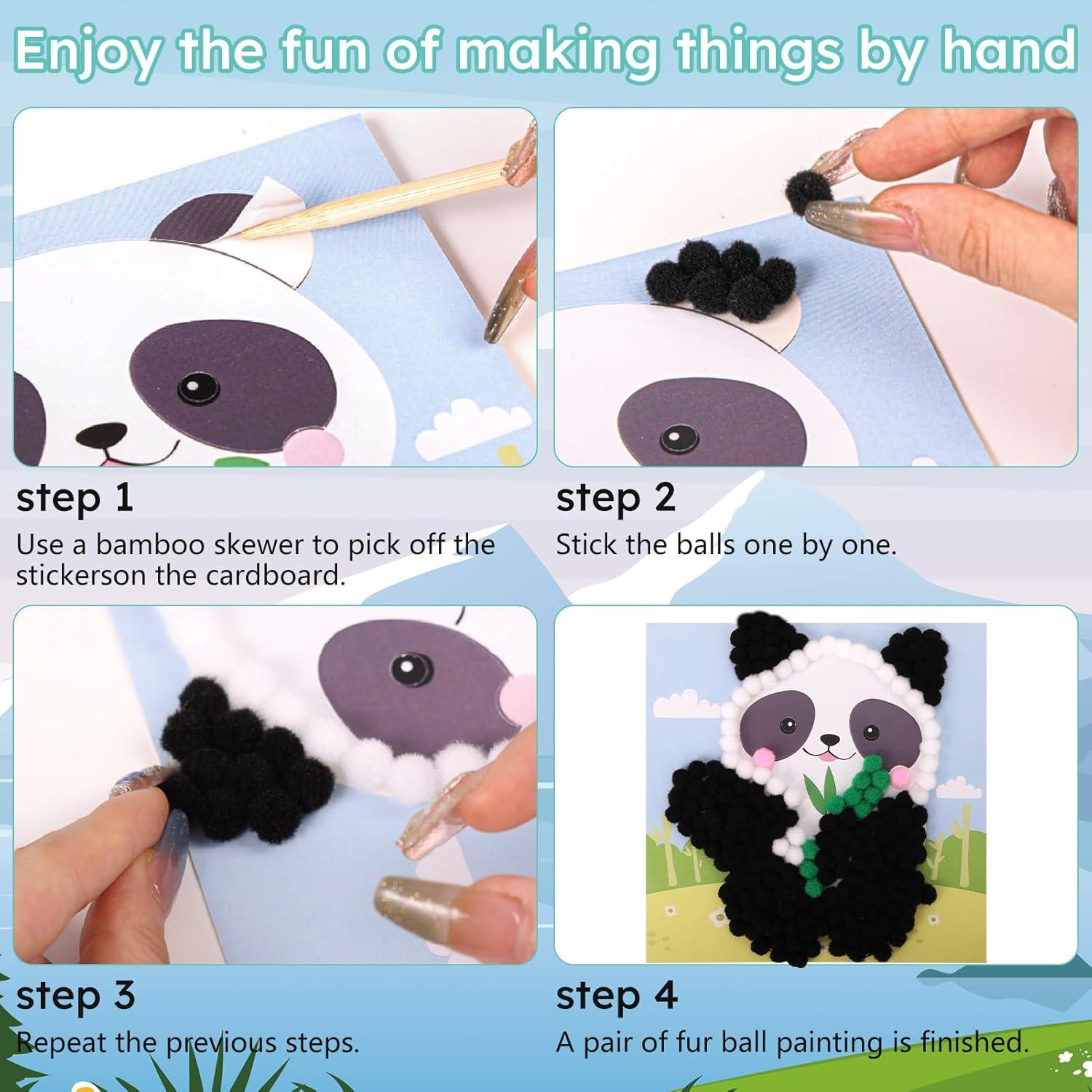 Enjoy the fun of making things by hand

step 1
Use a bamboo skewer to pick off the stickerson the cardboard.

step 2
Stick the balls one by one.

step 3
Repeat the previous steps.

step 4
A pair of fur ball painting is finished.