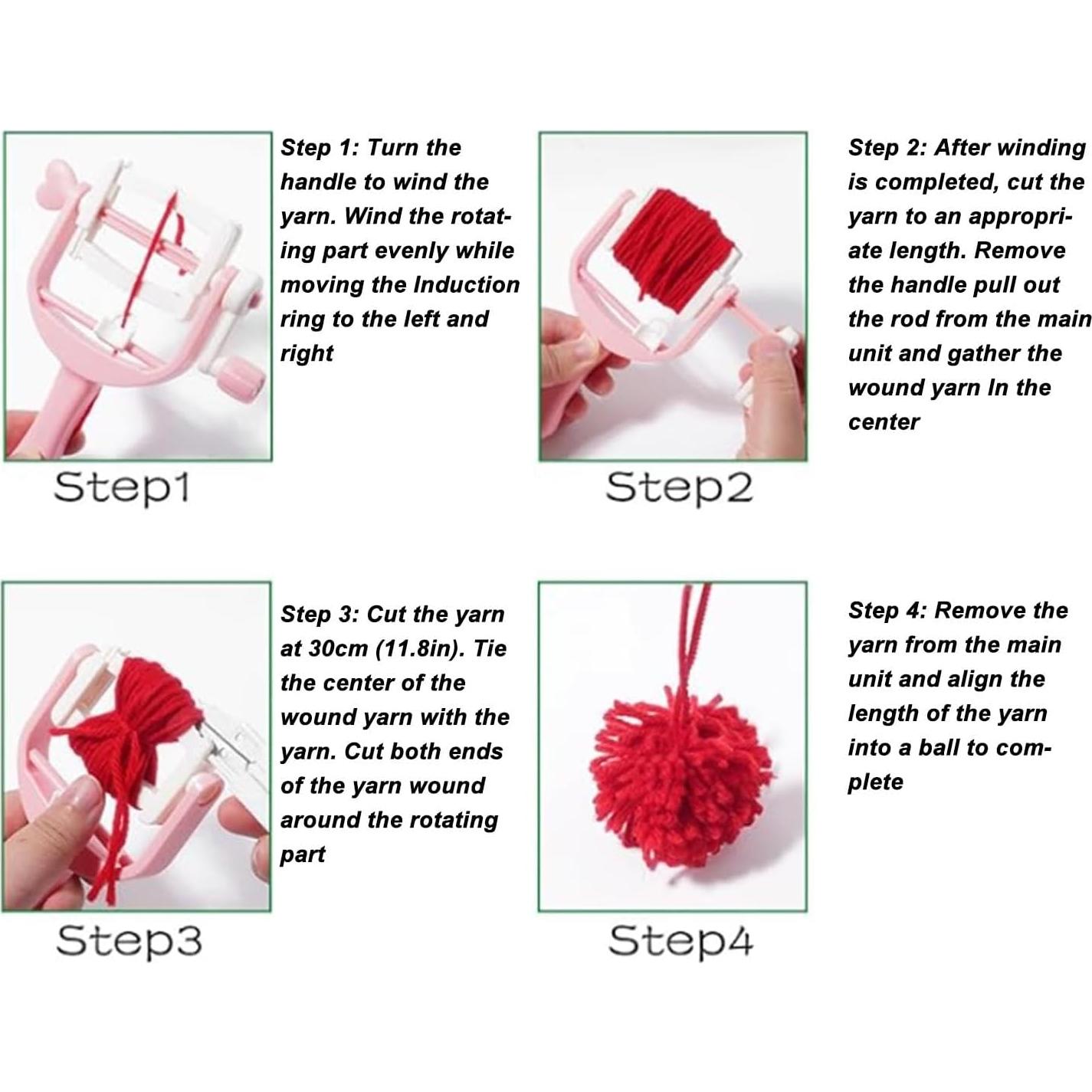 Step 1: Turn the handle to wind the yarn. Wind the rotating part evenly while moving the Induction ring to the left and right

Step1

Step 2: After winding is completed, cut the yarn to an appropriate length. Remove the handle pull out the rod from the main unit and gather the wound yarn In the center

Step2

Step 3: Cut the yarn at 30cm (11.8in). Tie the center of the wound yarn with the yarn. Cut both ends of the yarn wound around the rotating part

Step3

Step 4: Remove the yarn from the main unit and align the length of the yarn into a ball to complete

Step4