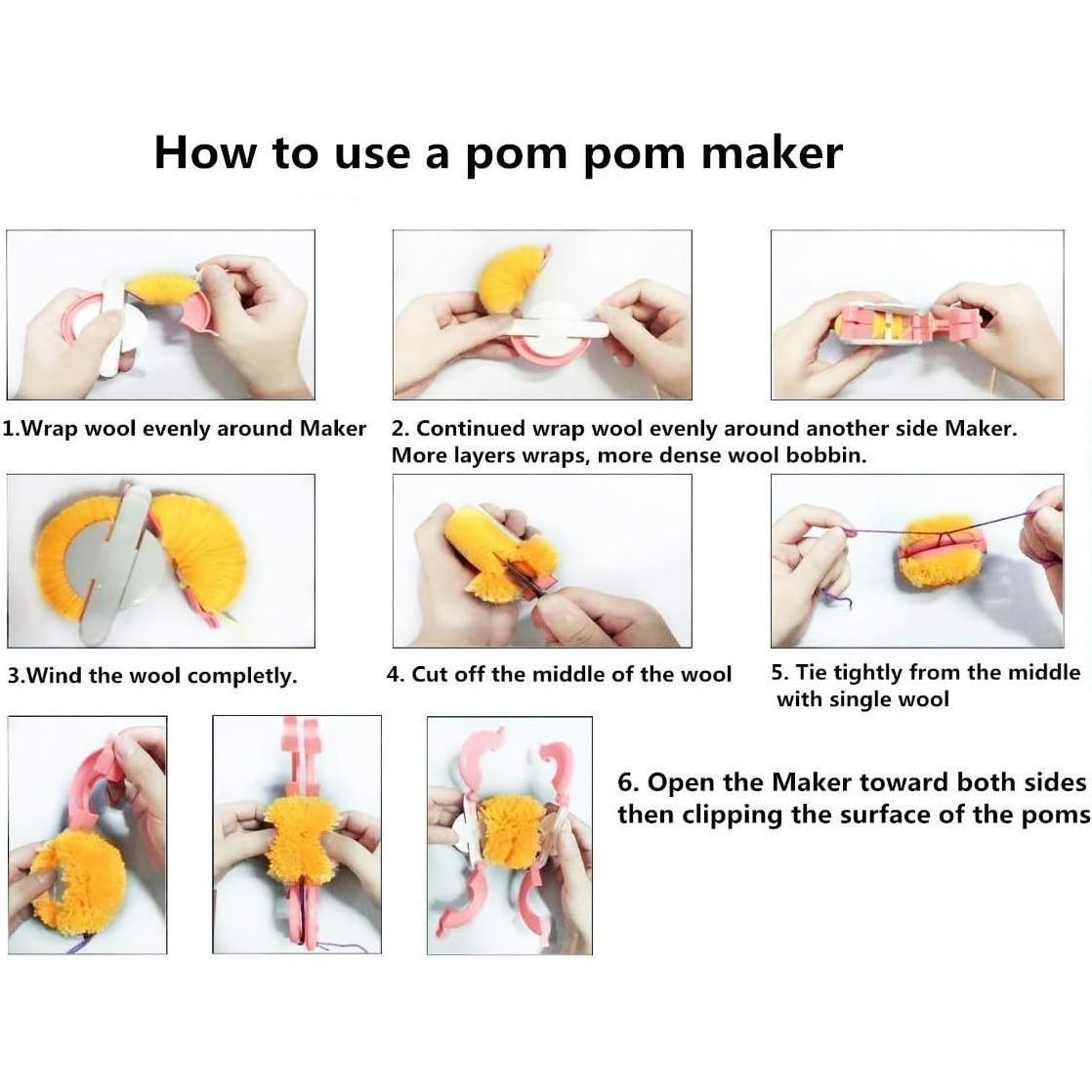 How to use a pom pom maker

1.Wrap wool evenly around Maker

2. Continued wrap wool evenly around another side Maker. More layers wraps, more dense wool bobbin.

3.Wind the wool completly.

4. Cut off the middle of the wool

5. Tie tightly from the middle with single wool

6. Open the Maker toward both sides then clipping the surface of the poms