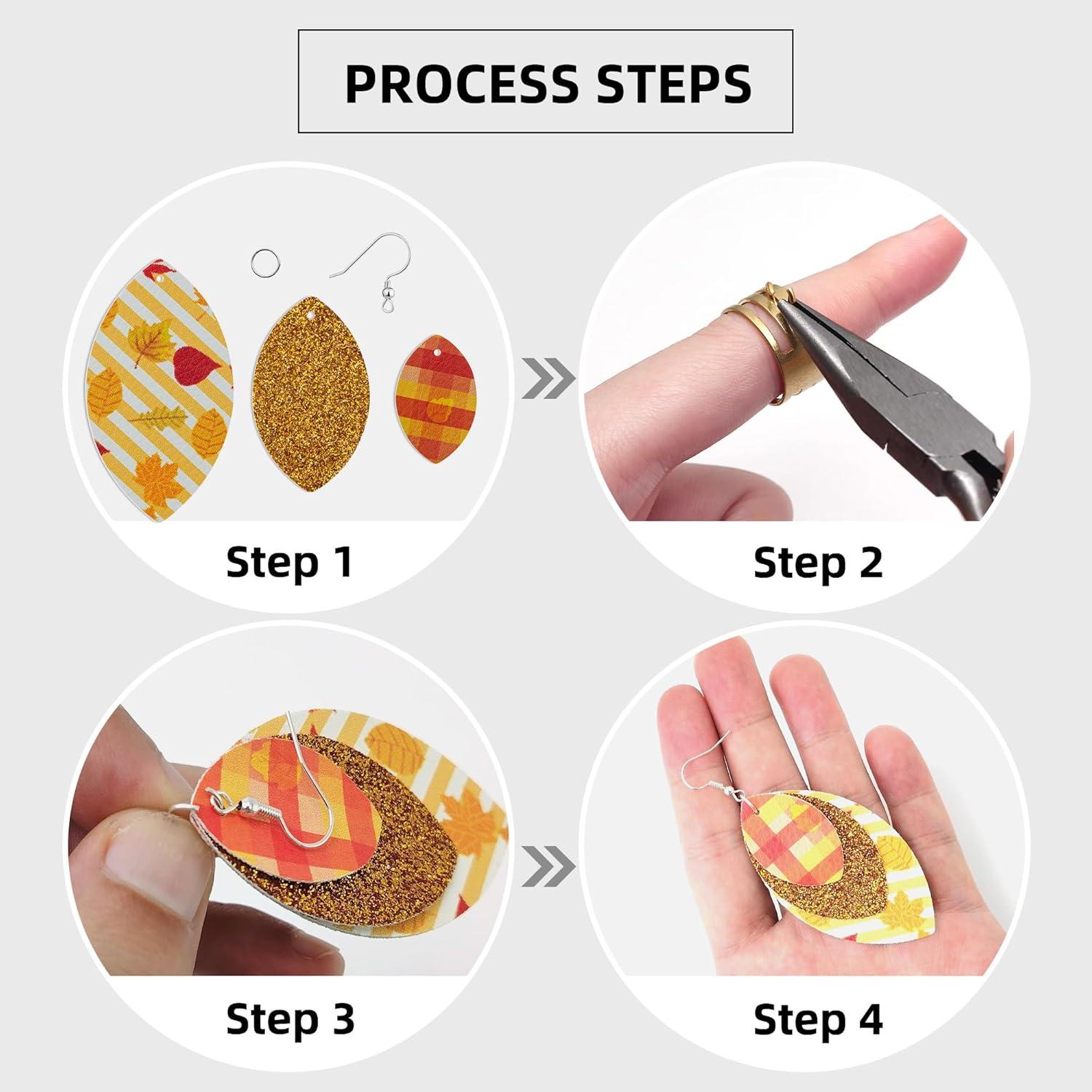 PROCESS STEPS

Step 1

Step 2

Step 3

Step 4