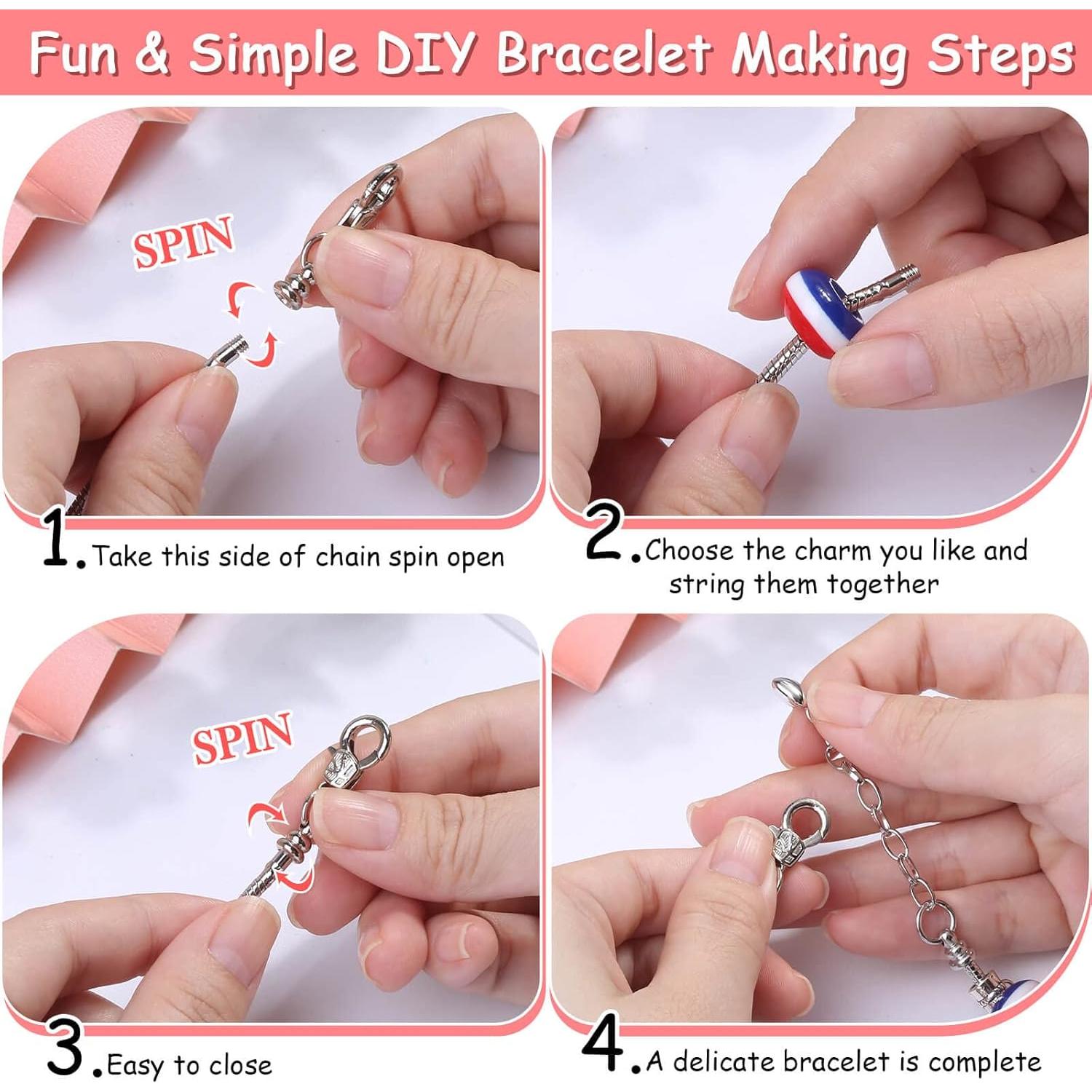 Fun & Simple DIY Bracelet Making Steps

SPIN

1. Take this side of chain spin open

2. Choose the charm you like and string them together

SPIN

3. Easy to close

4. A delicate bracelet is complete