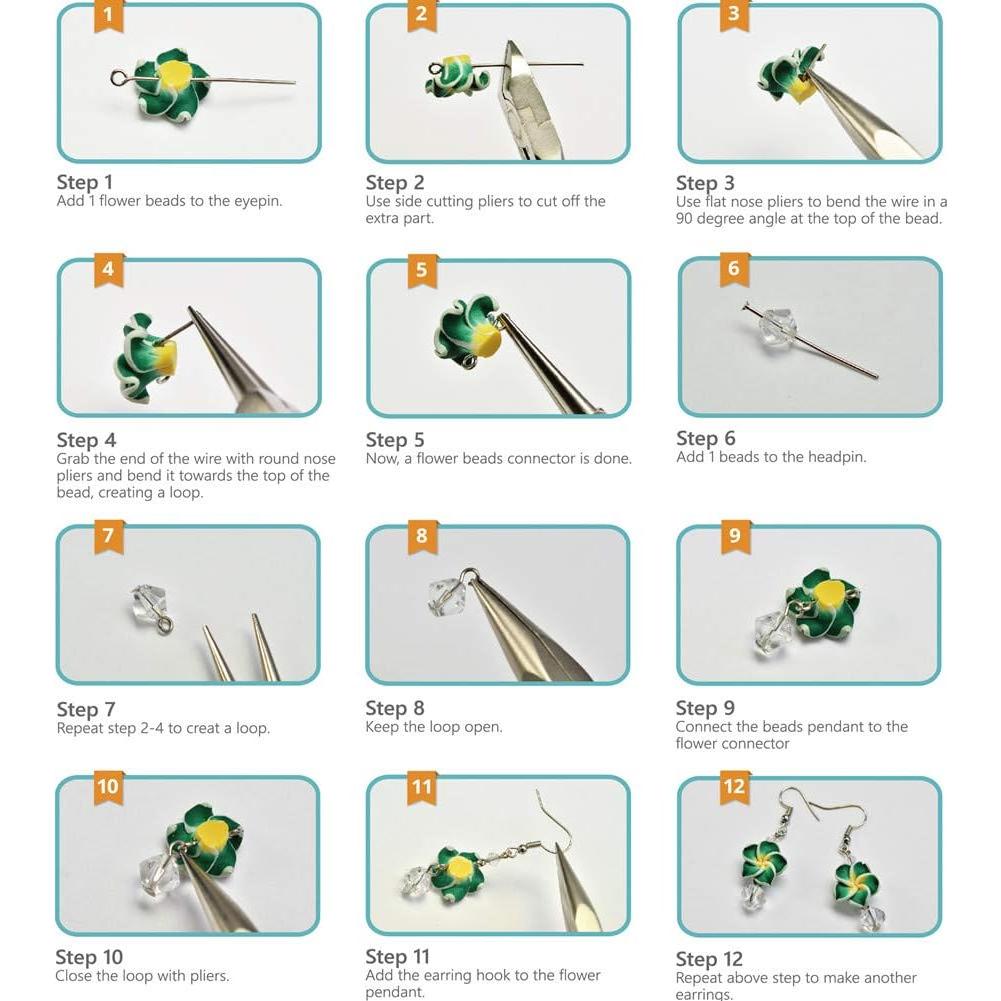 1

Step 1
Add 1 flower beads to the eyepin.

2

Step 2
Use side cutting pliers to cut off the extra part.

3

Step 3
Use flat nose pliers to bend the wire in a 90 degree angle at the top of the bead.

4

Step 4
Grab the end of the wire with round nose pliers and bend it towards the top of the bead, creating a loop.

5

Step 5
Now, a flower beads connector is done.

6

Step 6
Add 1 beads to the headpin.

7

Step 7
Repeat step 2-4 to creat a loop.

8

Step 8
Keep the loop open.

9

Step 9
Connect the beads pendant to the flower connector

10

Step 10
Close the loop with pliers.

11

Step 11
Add the earring hook to the flower pendant.

12

Step 12
Repeat above step to make another earrings.