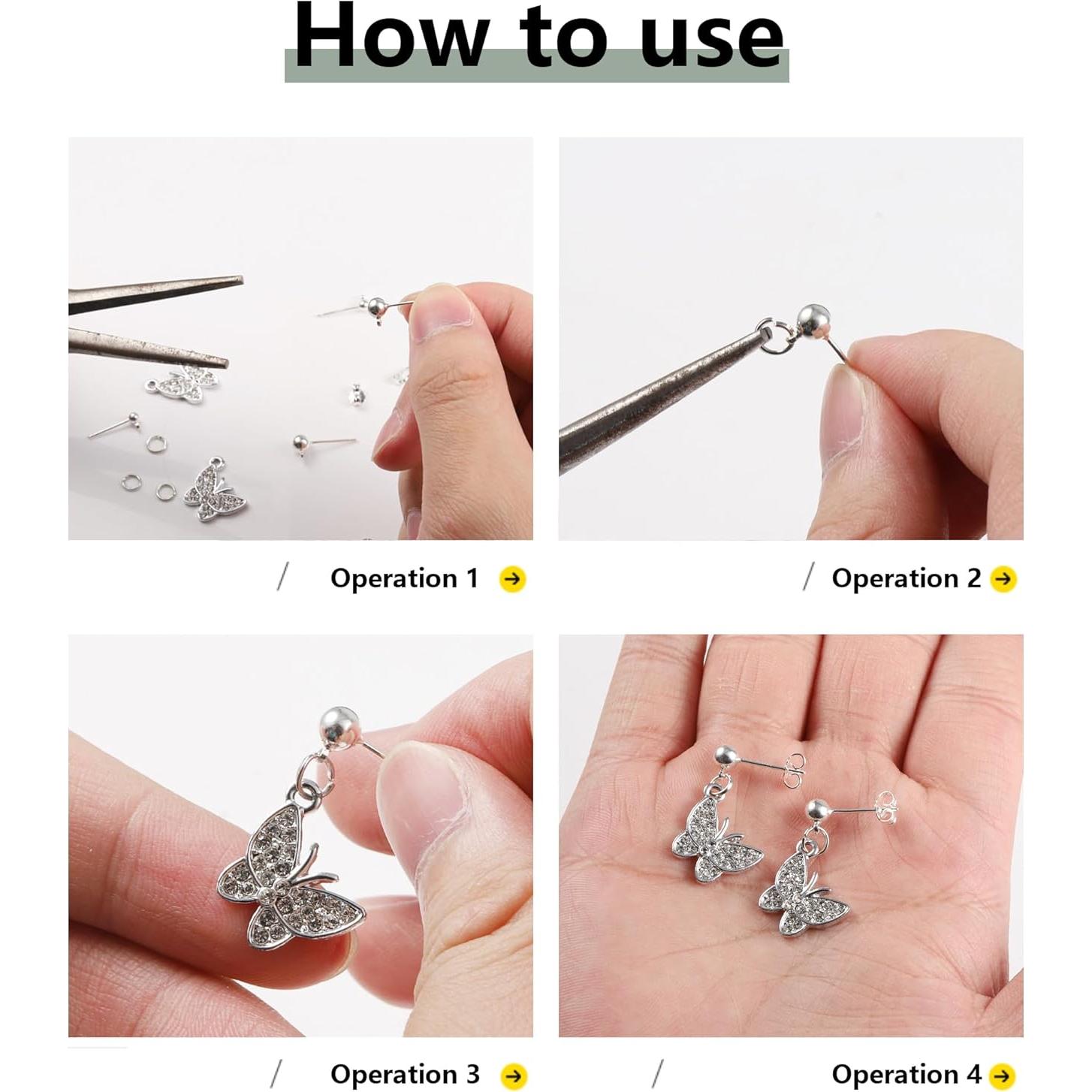 How to use

/ Operation 1

/ Operation 2

/ Operation 3

/ Operation 4