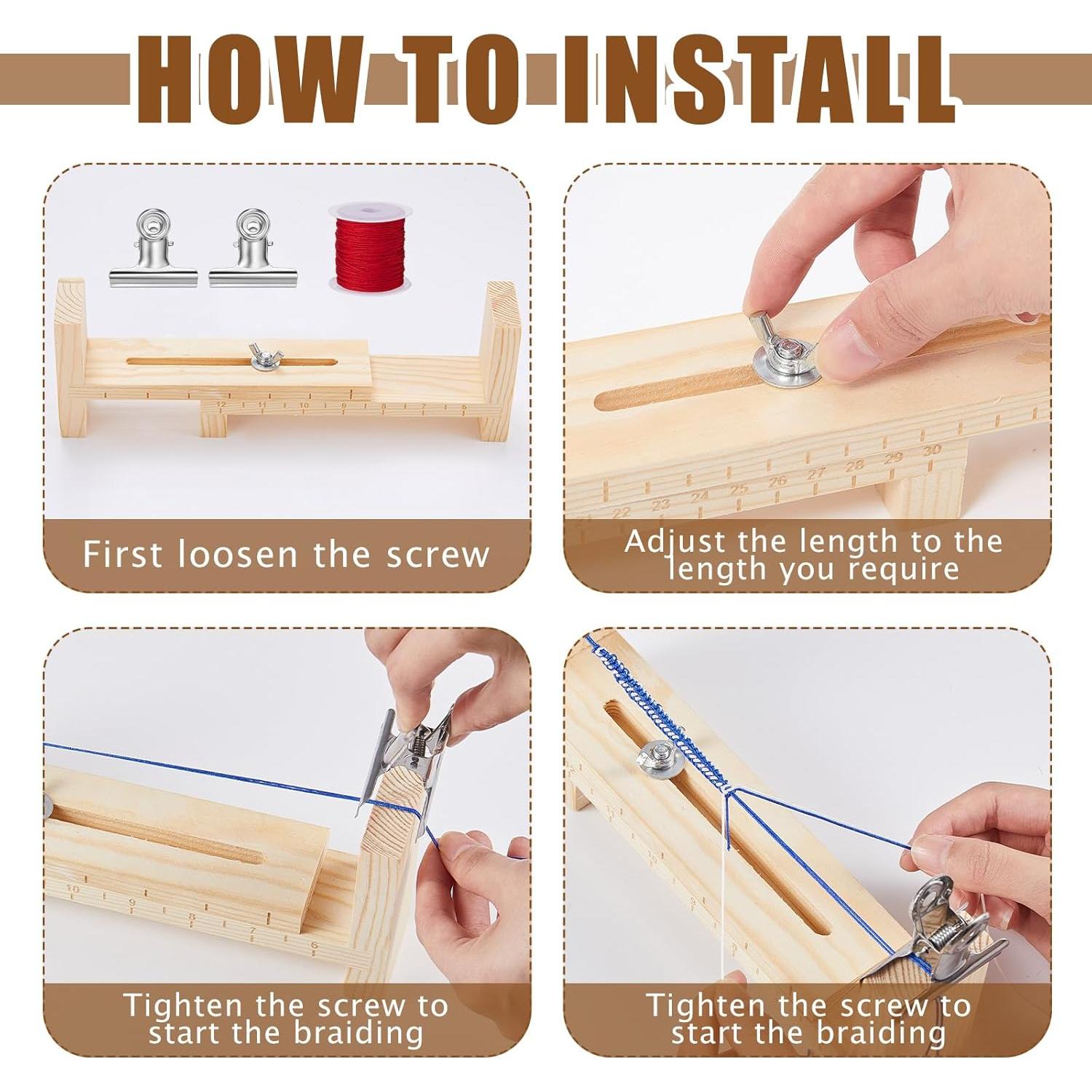 HOW TO INSTALL

12 11 10 9 8 7 6

First loosen the screw

21 22 23 24 25 26 27 28 29 30

Adjust the length to the length you require

10 9 8 7 6

Tighten the screw to start the braiding

Tighten the screw to start the braiding