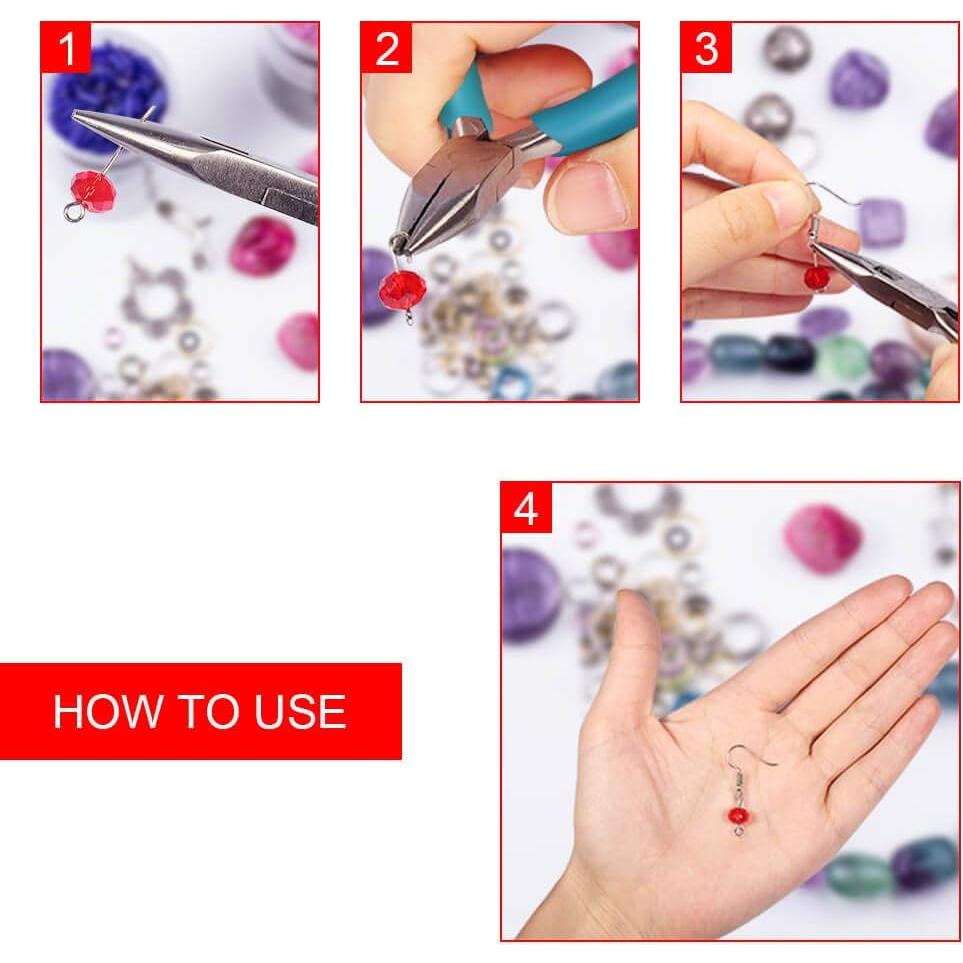 1

2

3

4

HOW TO USE