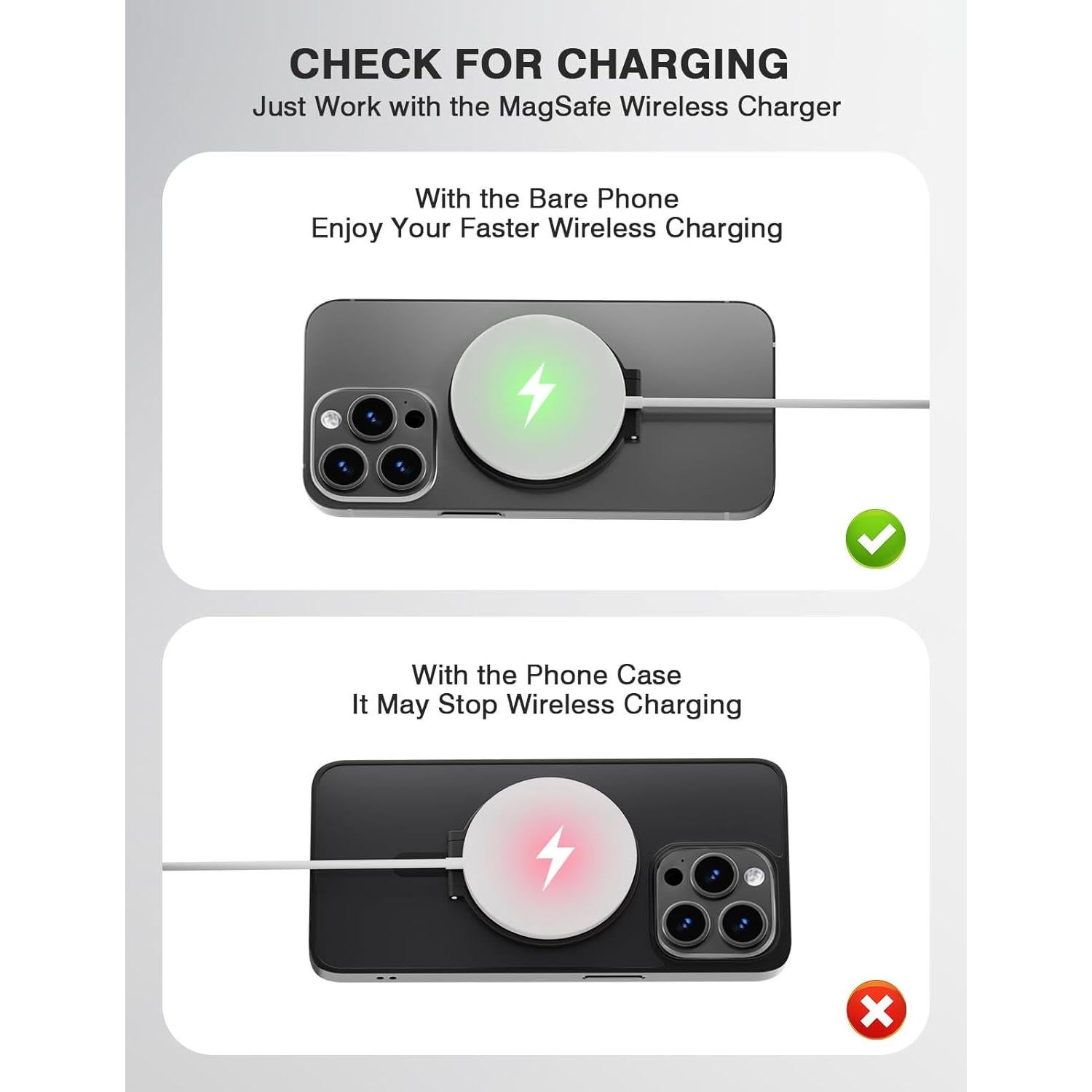 CHECK FOR CHARGING
Just Work with the MagSafe Wireless Charger

With the Bare Phone
Enjoy Your Faster Wireless Charging

With the Phone Case
It May Stop Wireless Charging