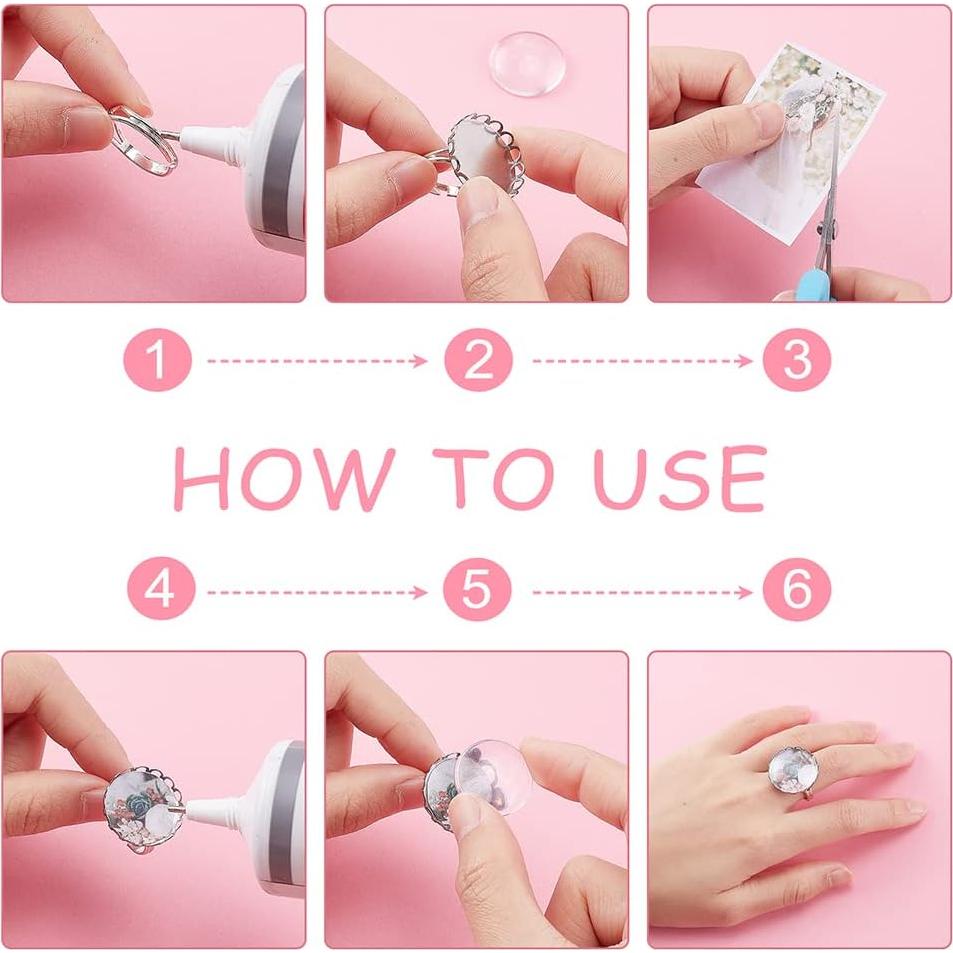 1 2 3

HOW TO USE

4 5 6