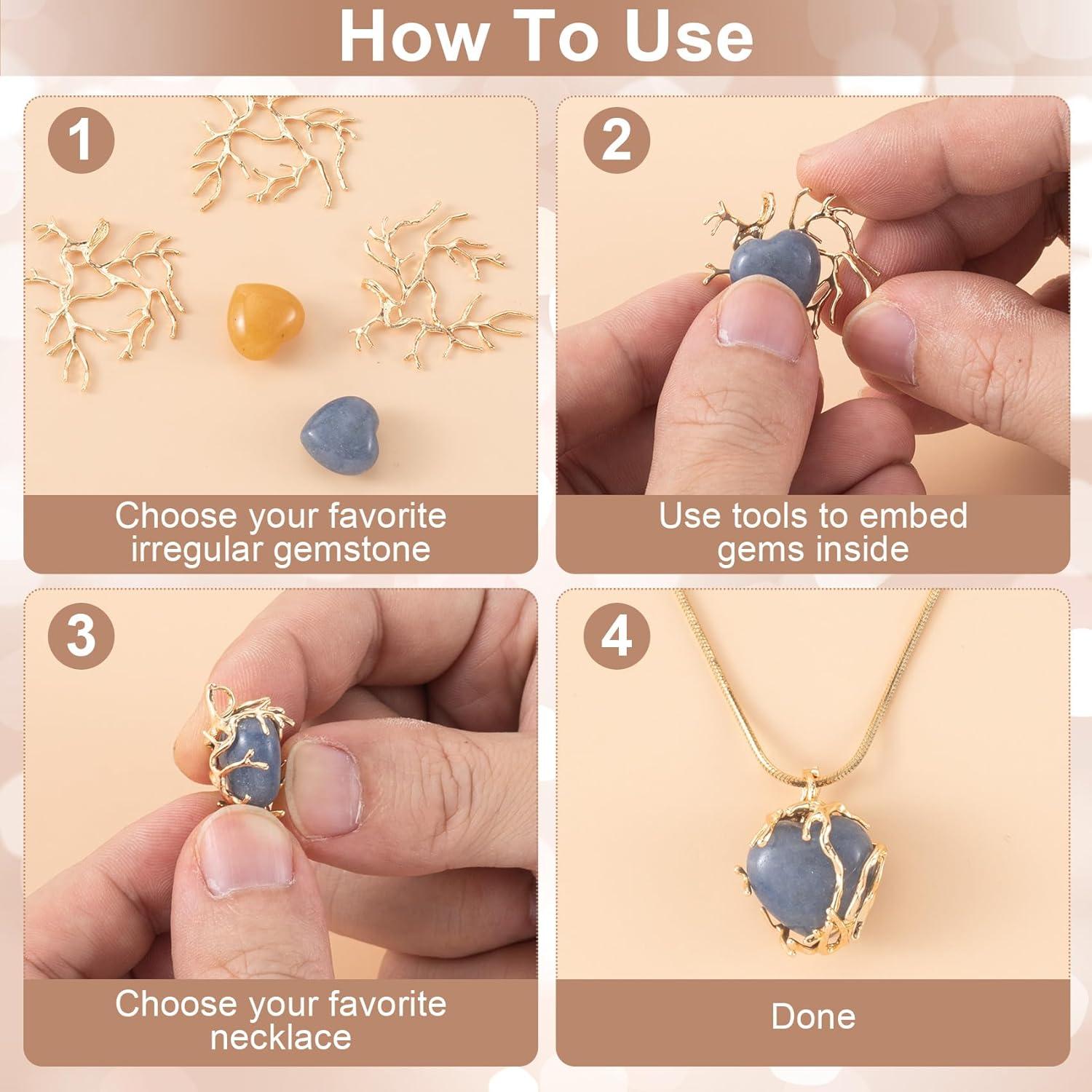 How To Use

1

Choose your favorite irregular gemstone

2

Use tools to embed gems inside

3

Choose your favorite necklace

4

Done