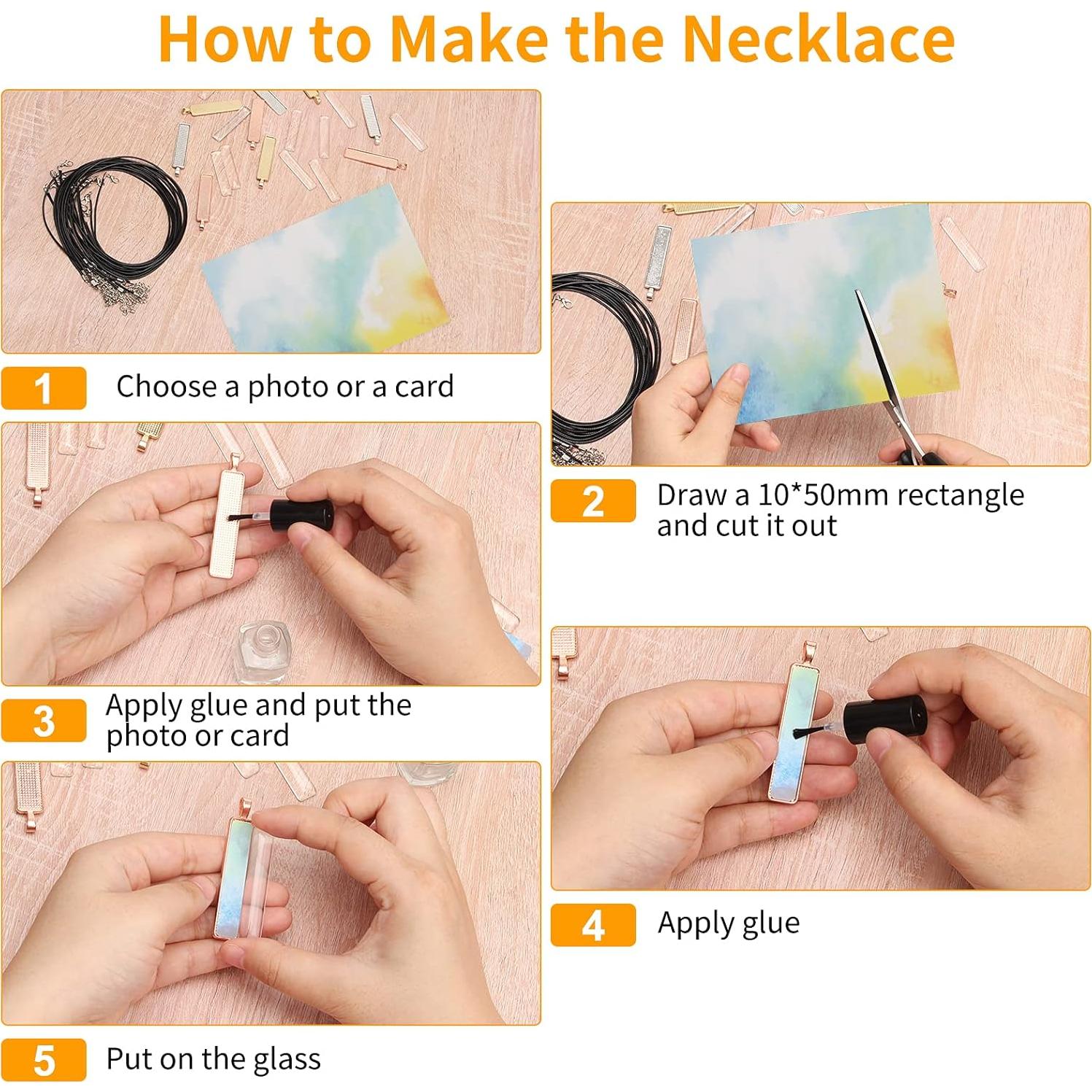 How to Make the Necklace

1 Choose a photo or a card

2 Draw a 10*50mm rectangle and cut it out

3 Apply glue and put the photo or card

4 Apply glue

5 Put on the glass