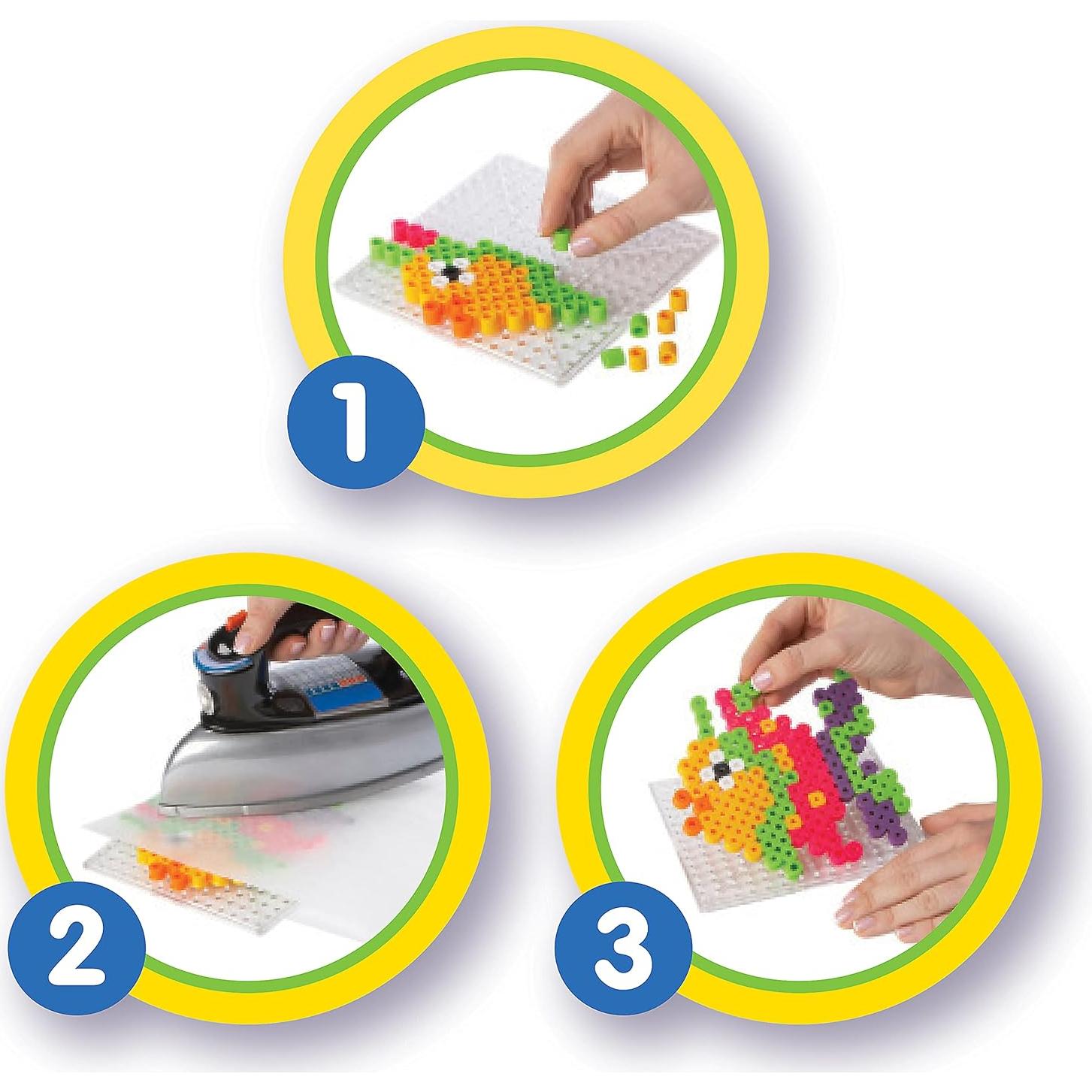 1

2

3