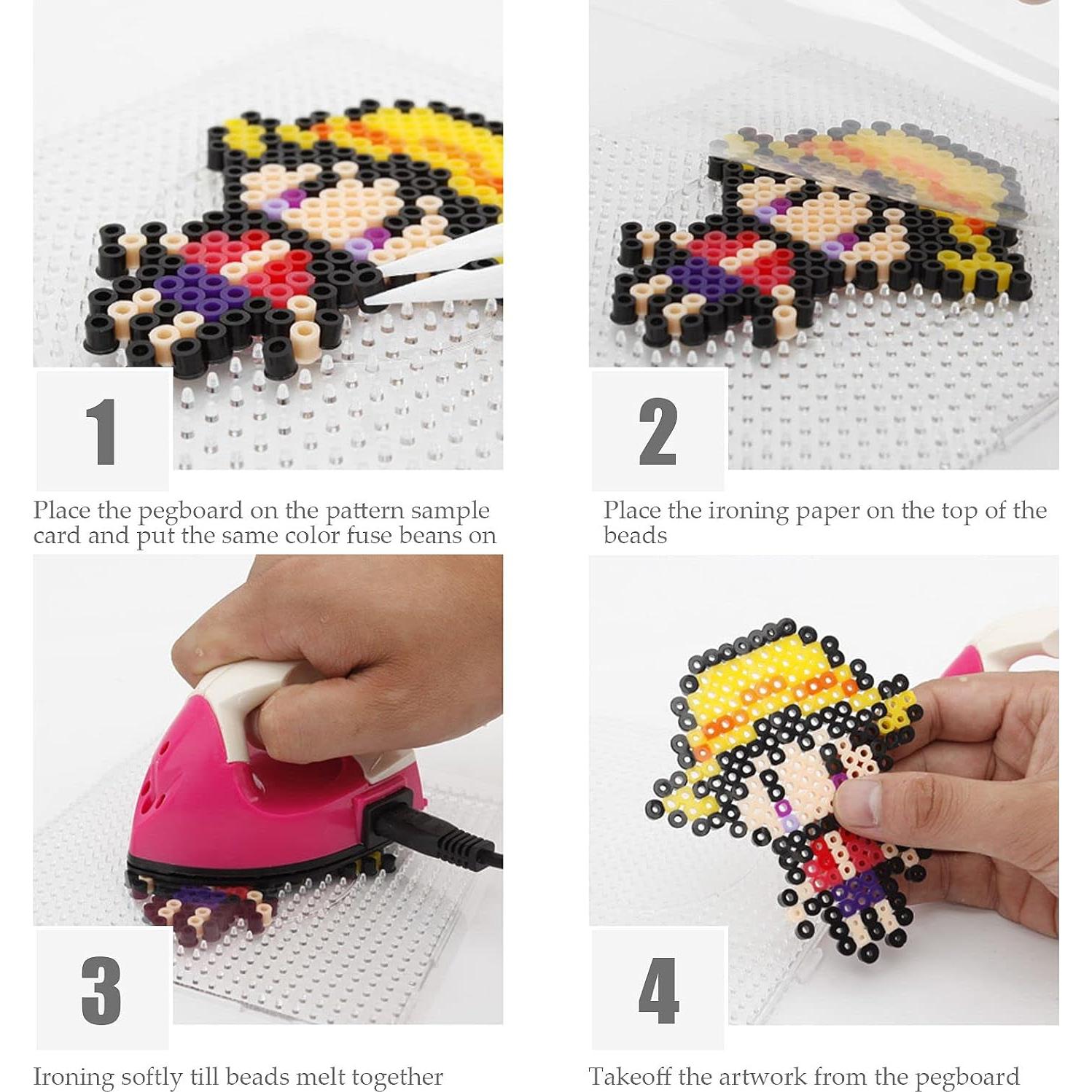 1

Place the pegboard on the pattern sample card and put the same color fuse beans on

2

Place the ironing paper on the top of the beads

3

Ironing softly till beads melt together

4

Takeoff the artwork from the pegboard