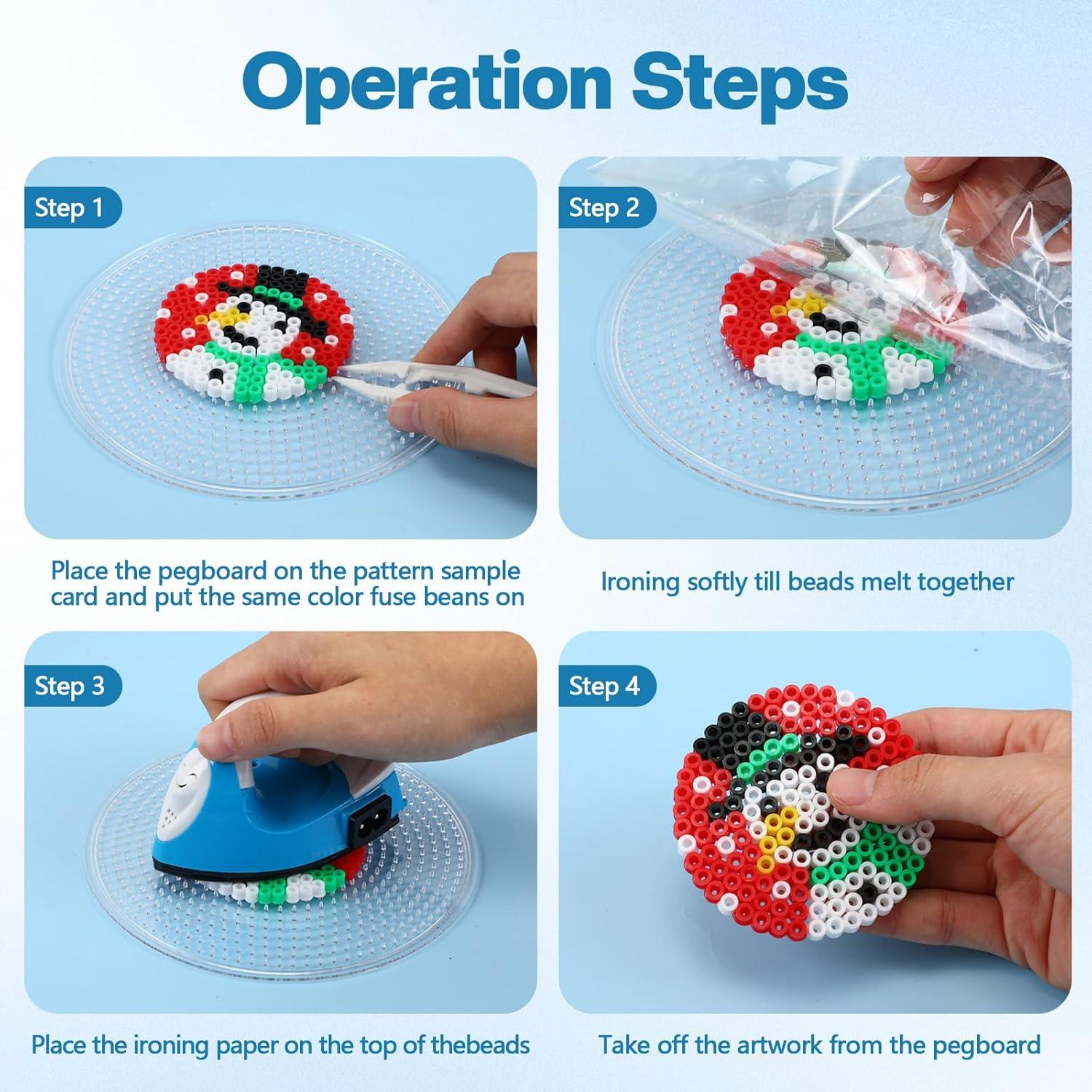 Operation Steps

Step 1

Place the pegboard on the pattern sample card and put the same color fuse beans on

Step 2

Ironing softly till beads melt together

Step 3

Place the ironing paper on the top of thebeads

Step 4

Take off the artwork from the pegboard