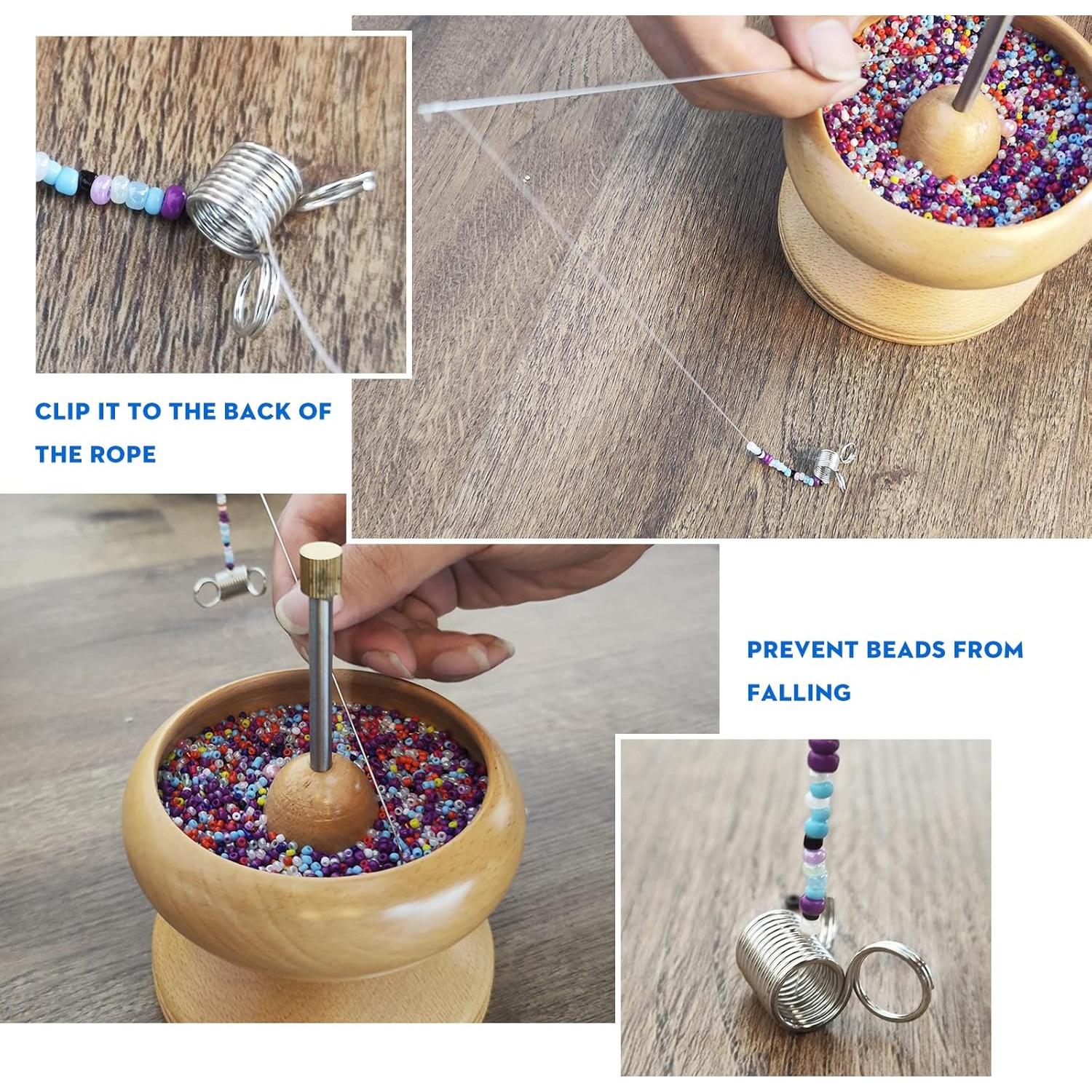 CLIP IT TO THE BACK OF THE ROPE

PREVENT BEADS FROM FALLING