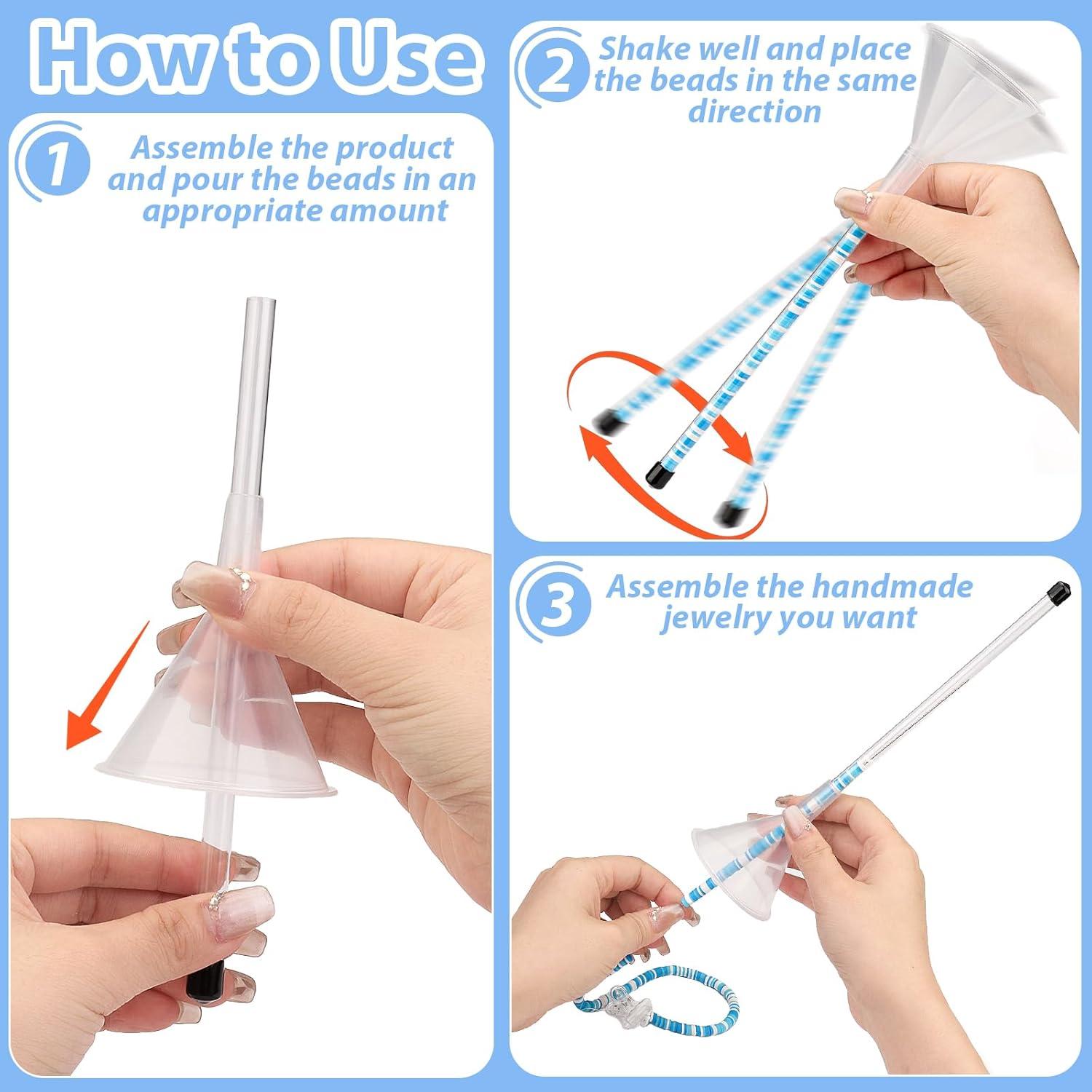 How to Use

1 Assemble the product and pour the beads in an appropriate amount

2 Shake well and place the beads in the same direction

3 Assemble the handmade jewelry you want