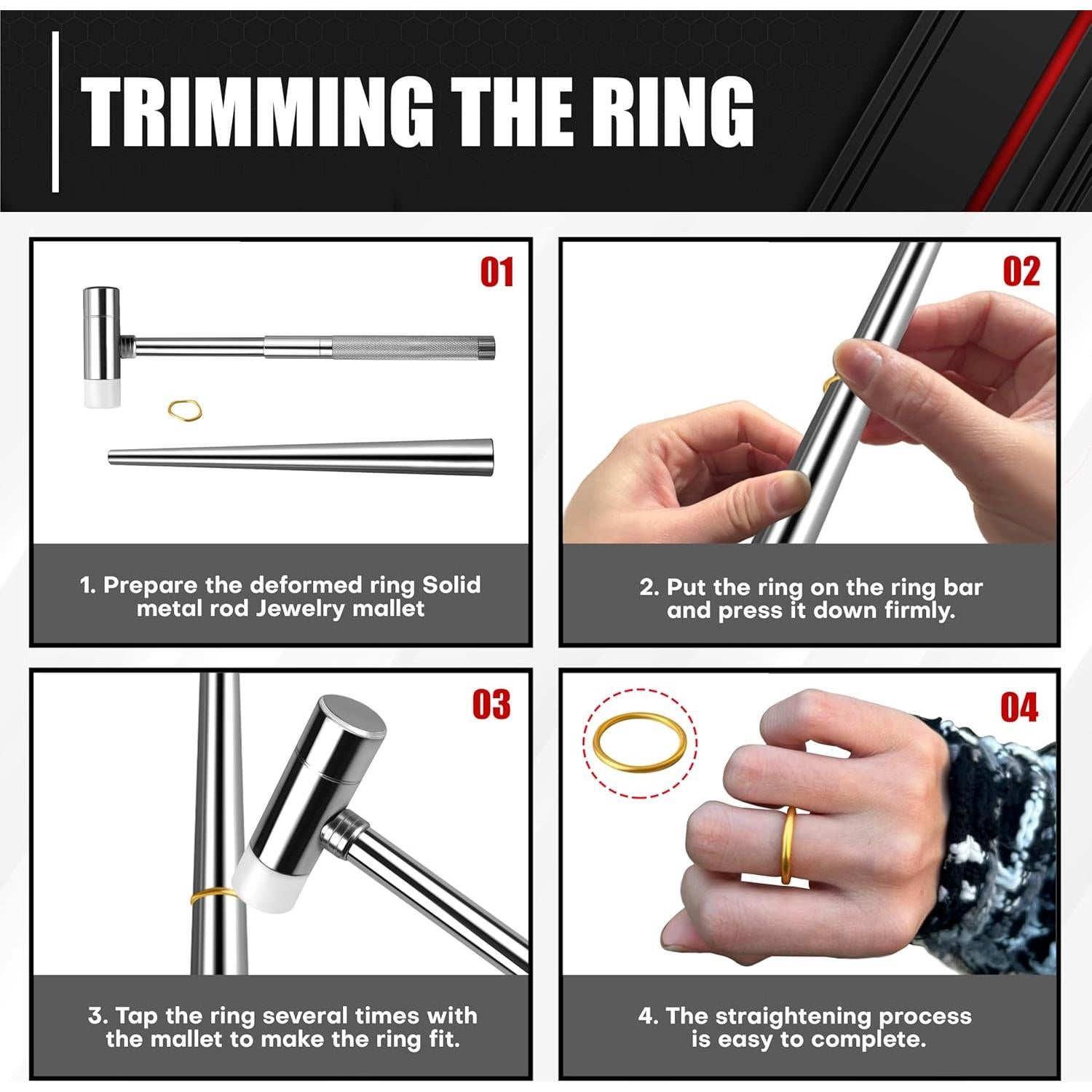 TRIMMING THE RING

01

1. Prepare the deformed ring Solid metal rod Jewelry mallet

02

2. Put the ring on the ring bar and press it down firmly.

03

3. Tap the ring several times with the mallet to make the ring fit.

04

4. The straightening process is easy to complete.