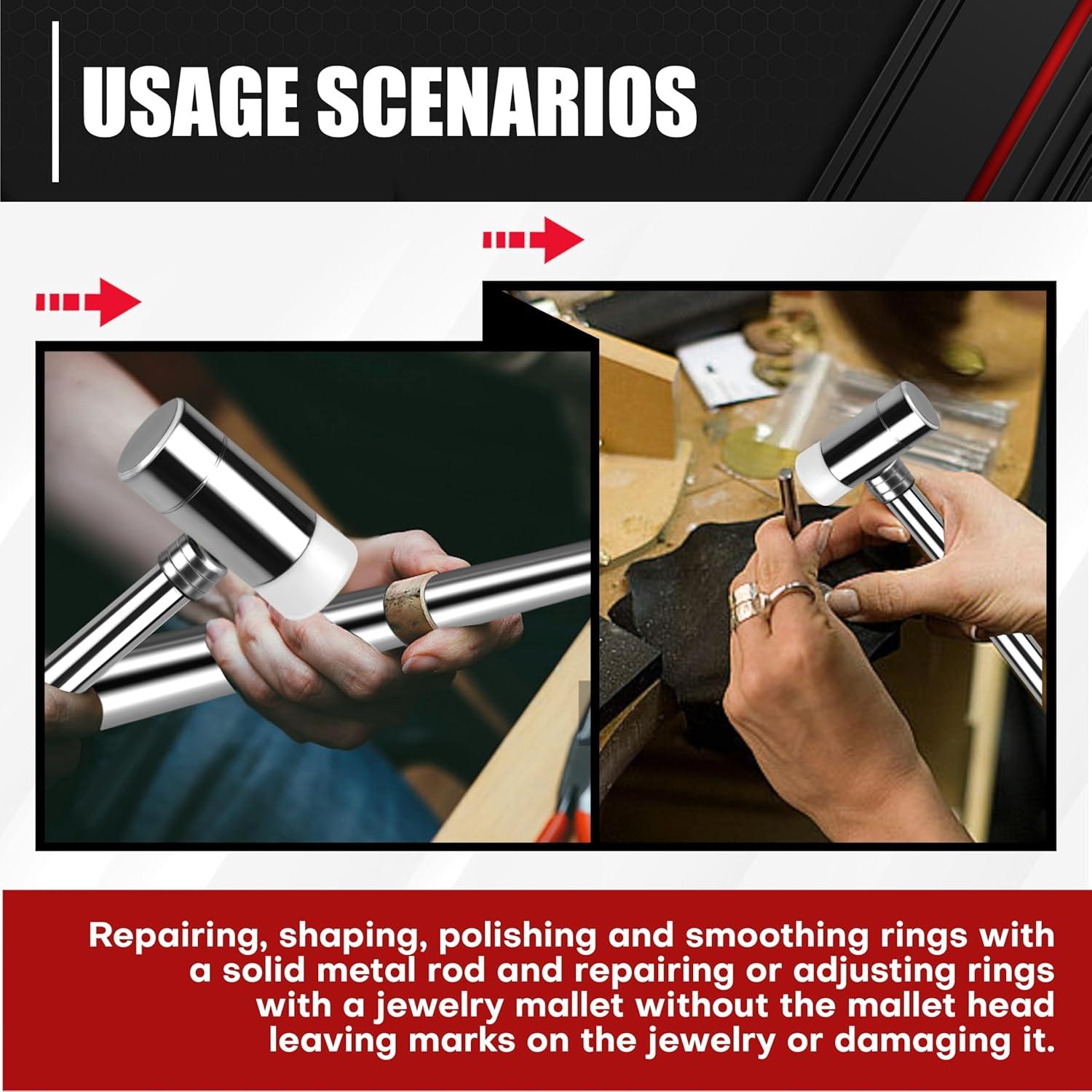 USAGE SCENARIOS

Repairing, shaping, polishing and smoothing rings with a solid metal rod and repairing or adjusting rings with a jewelry mallet without the mallet head leaving marks on the jewelry or damaging it.