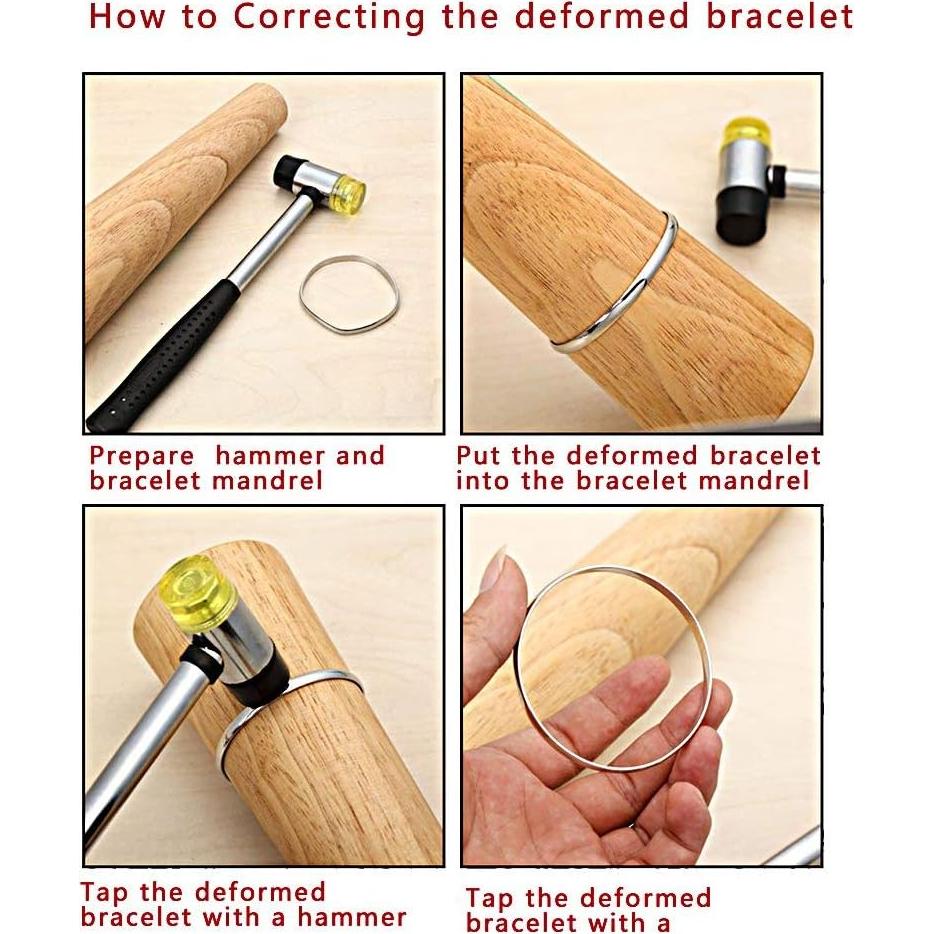 How to Correcting the deformed bracelet

Prepare hammer and bracelet mandrel

Put the deformed bracelet into the bracelet mandrel

Tap the deformed bracelet with a hammer

Tap the deformed bracelet with a