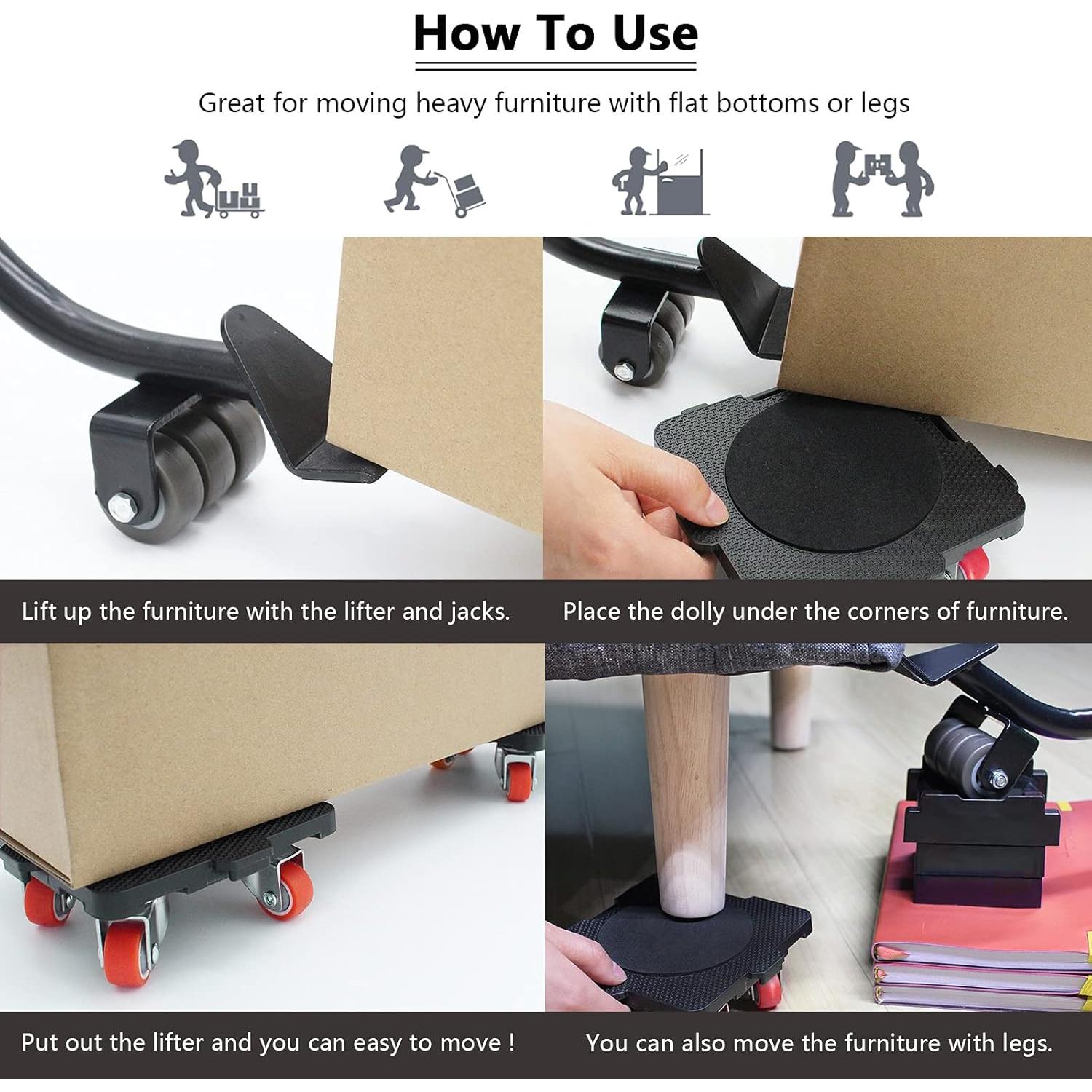 How To Use

Great for moving heavy furniture with flat bottoms or legs

Lift up the furniture with the lifter and jacks.

Place the dolly under the corners of furniture.

Put out the lifter and you can easy to move !

You can also move the furniture with legs.