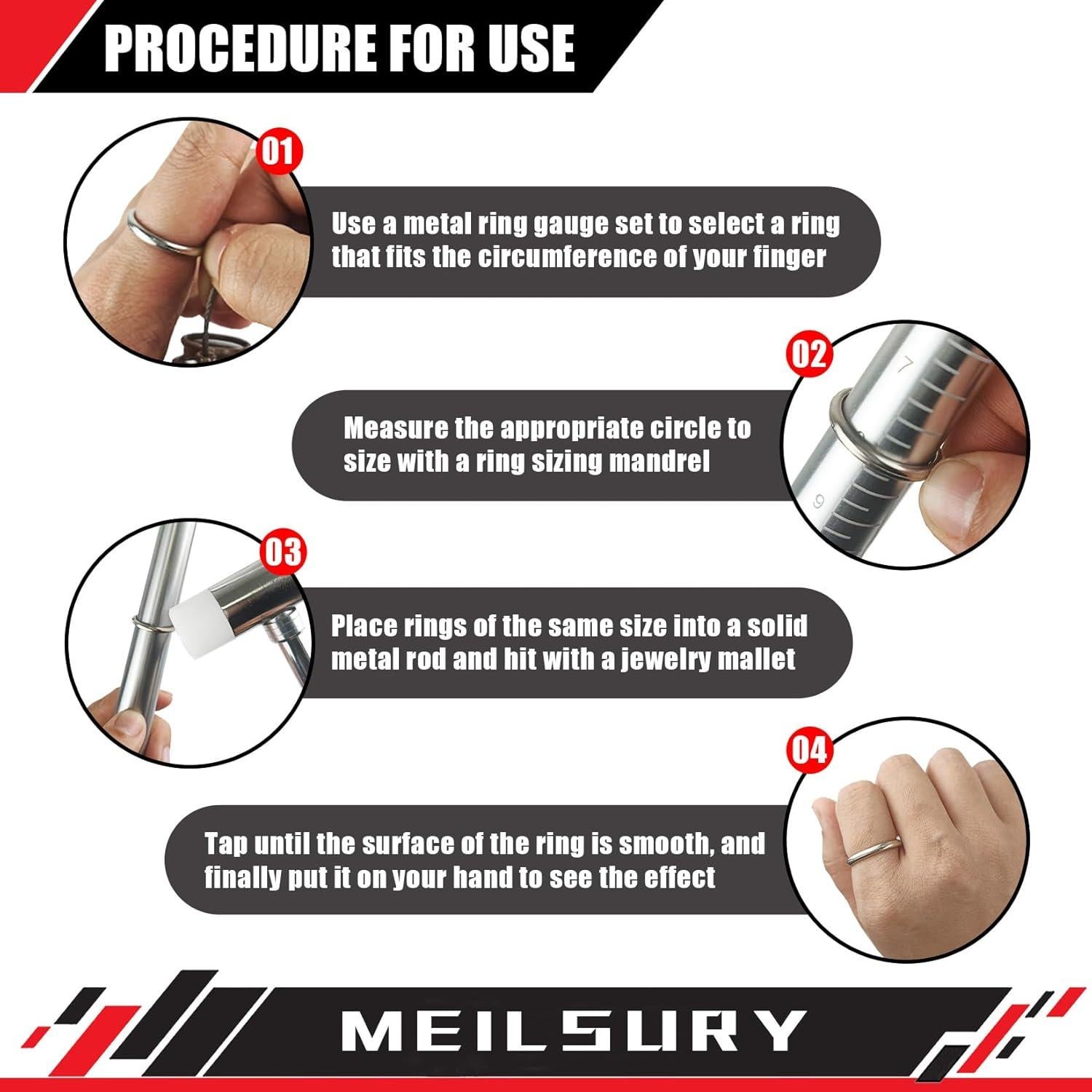 PROCEDURE FOR USE

01

Use a metal ring gauge set to select a ring that fits the circumference of your finger

02

7

9

Measure the appropriate circle to size with a ring sizing mandrel

03

Place rings of the same size into a solid metal rod and hit with a jewelry mallet

04

Tap until the surface of the ring is smooth, and finally put it on your hand to see the effect

MEILSURY