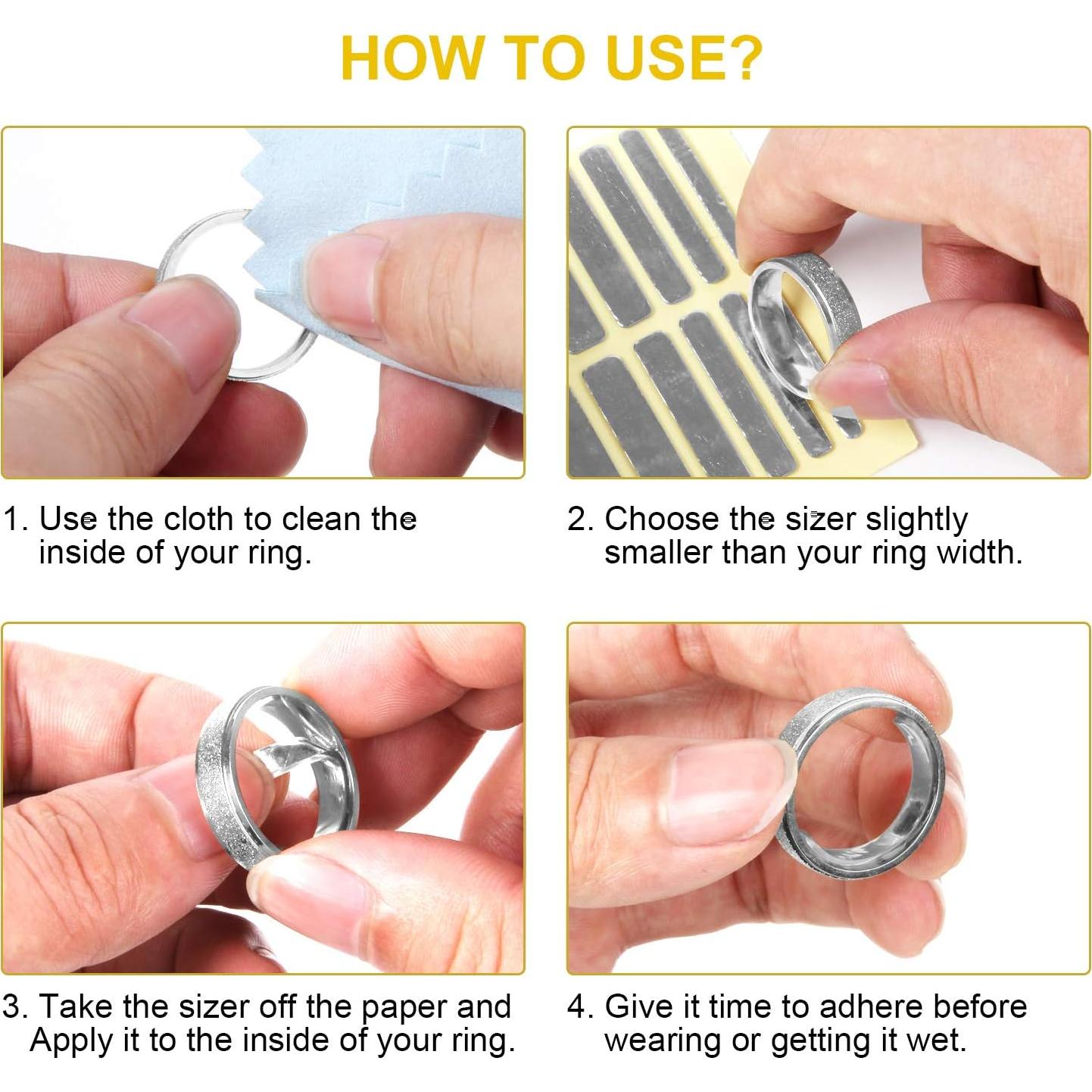 HOW TO USE?

1. Use the cloth to clean the inside of your ring.

2. Choose the sizer slightly smaller than your ring width.

3. Take the sizer off the paper and Apply it to the inside of your ring.

4. Give it time to adhere before wearing or getting it wet.