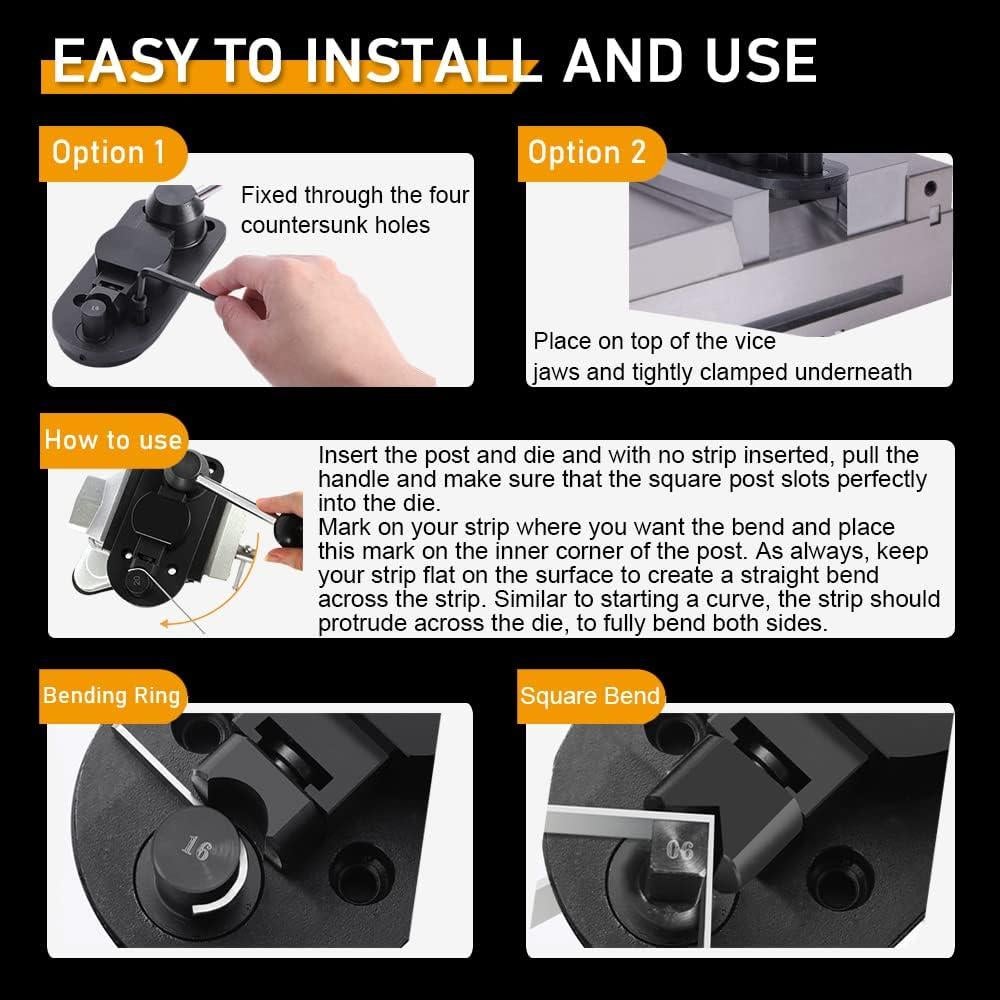 EASY TO INSTALL AND USE

Option 1

Fixed through the four countersunk holes

Option 2

Place on top of the vice jaws and tightly clamped underneath

How to use

Insert the post and die and with no strip inserted, pull the handle and make sure that the square post slots perfectly into the die.
Mark on your strip where you want the bend and place this mark on the inner corner of the post. As always, keep your strip flat on the surface to create a straight bend across the strip. Similar to starting a curve, the strip should protrude across the die, to fully bend both sides.

Bending Ring

16

Square Bend

06