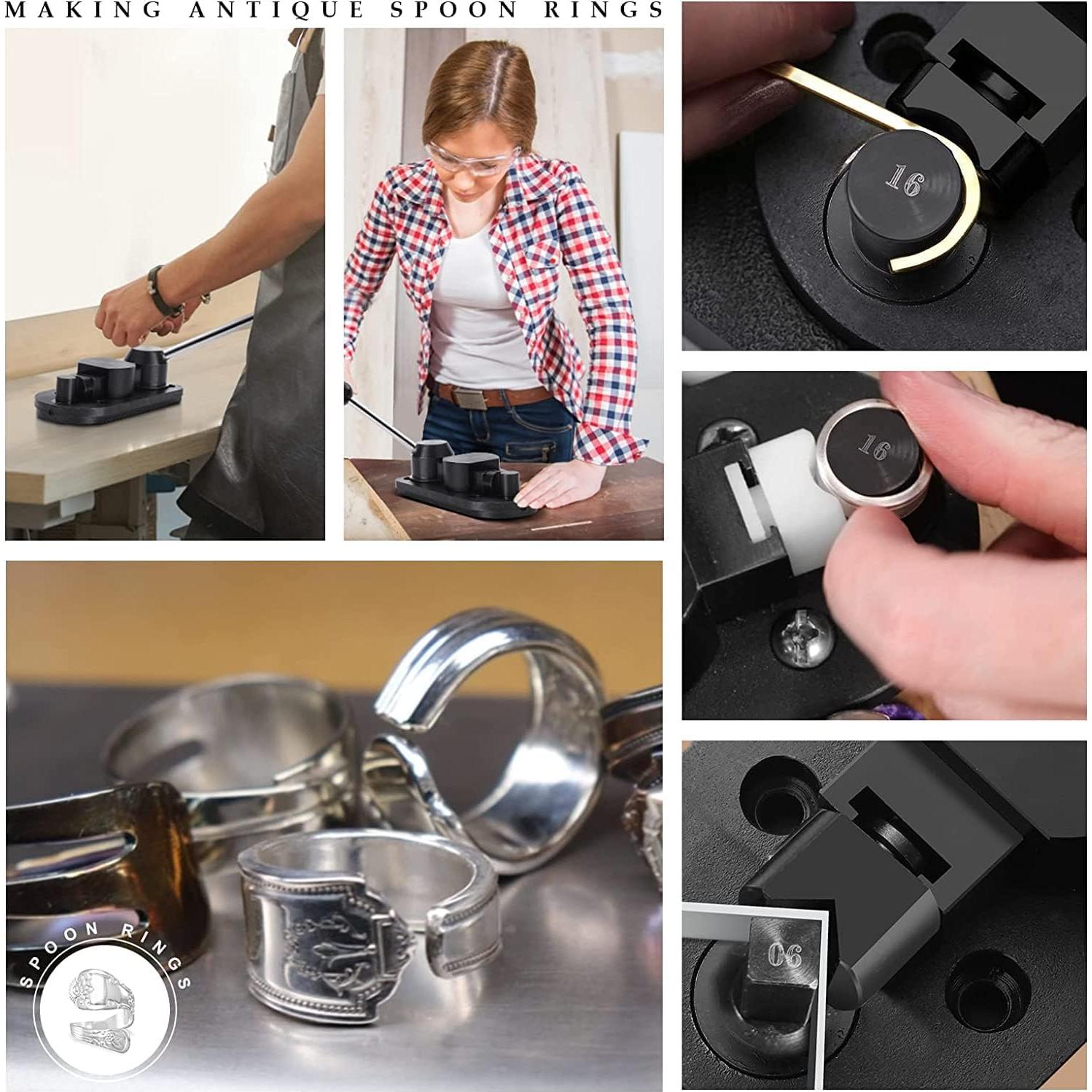 MAKING ANTIQUE SPOON RINGS

16

16

06

SPOON RINGS