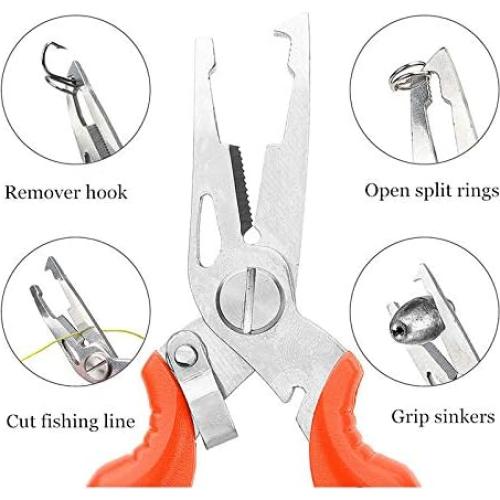 Remover hook

Open split rings

Cut fishing line

Grip sinkers