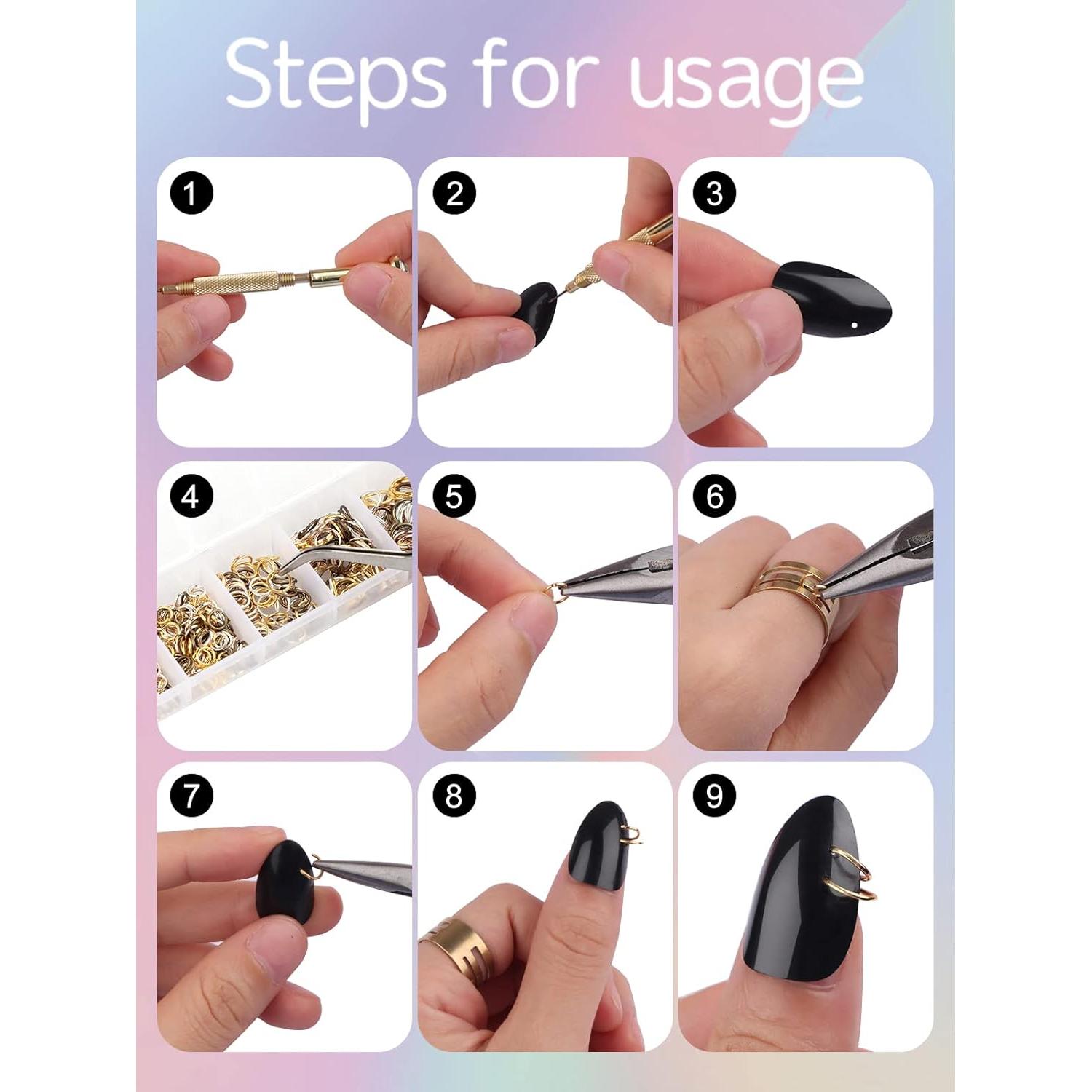 Steps for usage

1

2

3

4

5

6

7

8

9