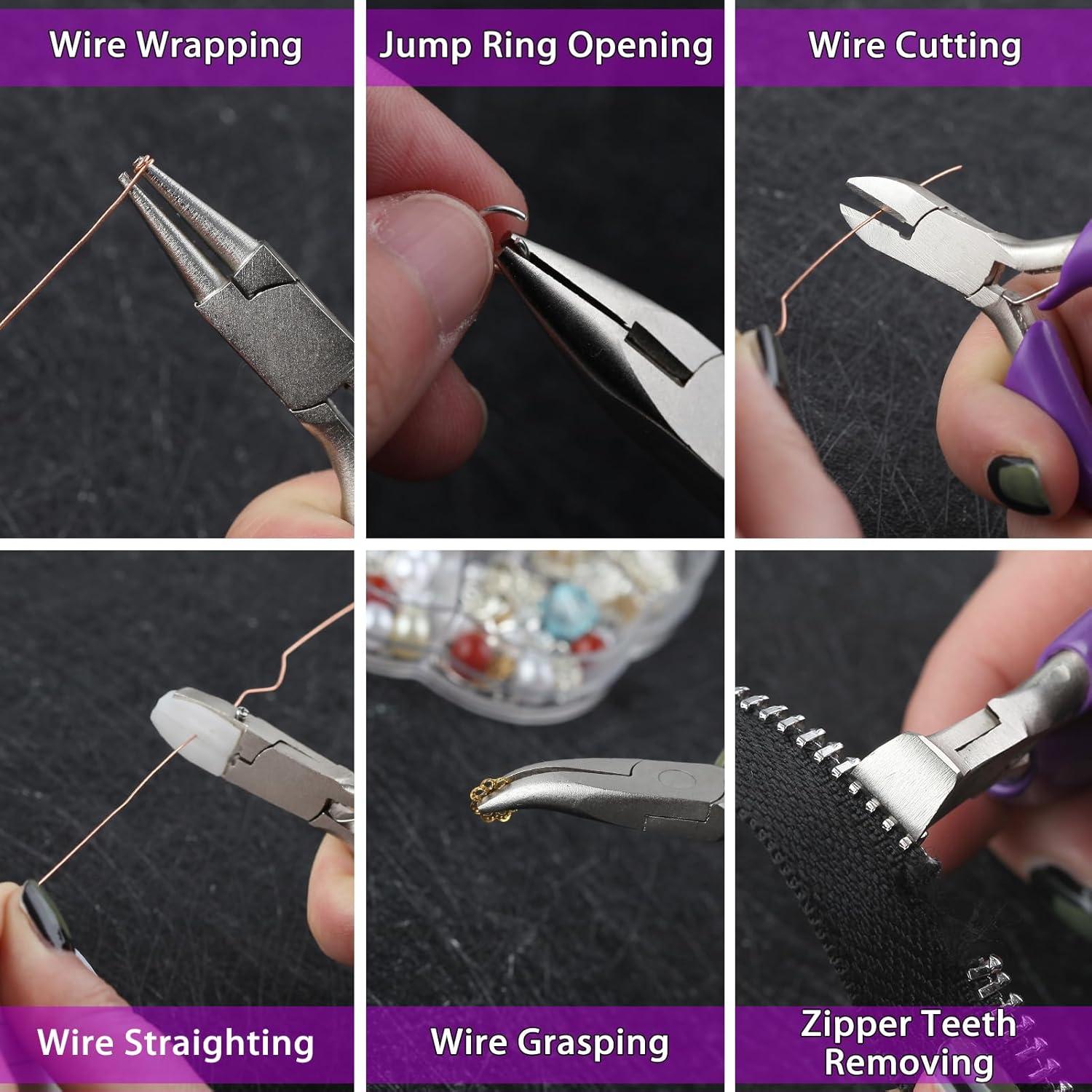 Wire Wrapping

Jump Ring Opening

Wire Cutting

Wire Straighting

Wire Grasping

Zipper Teeth Removing