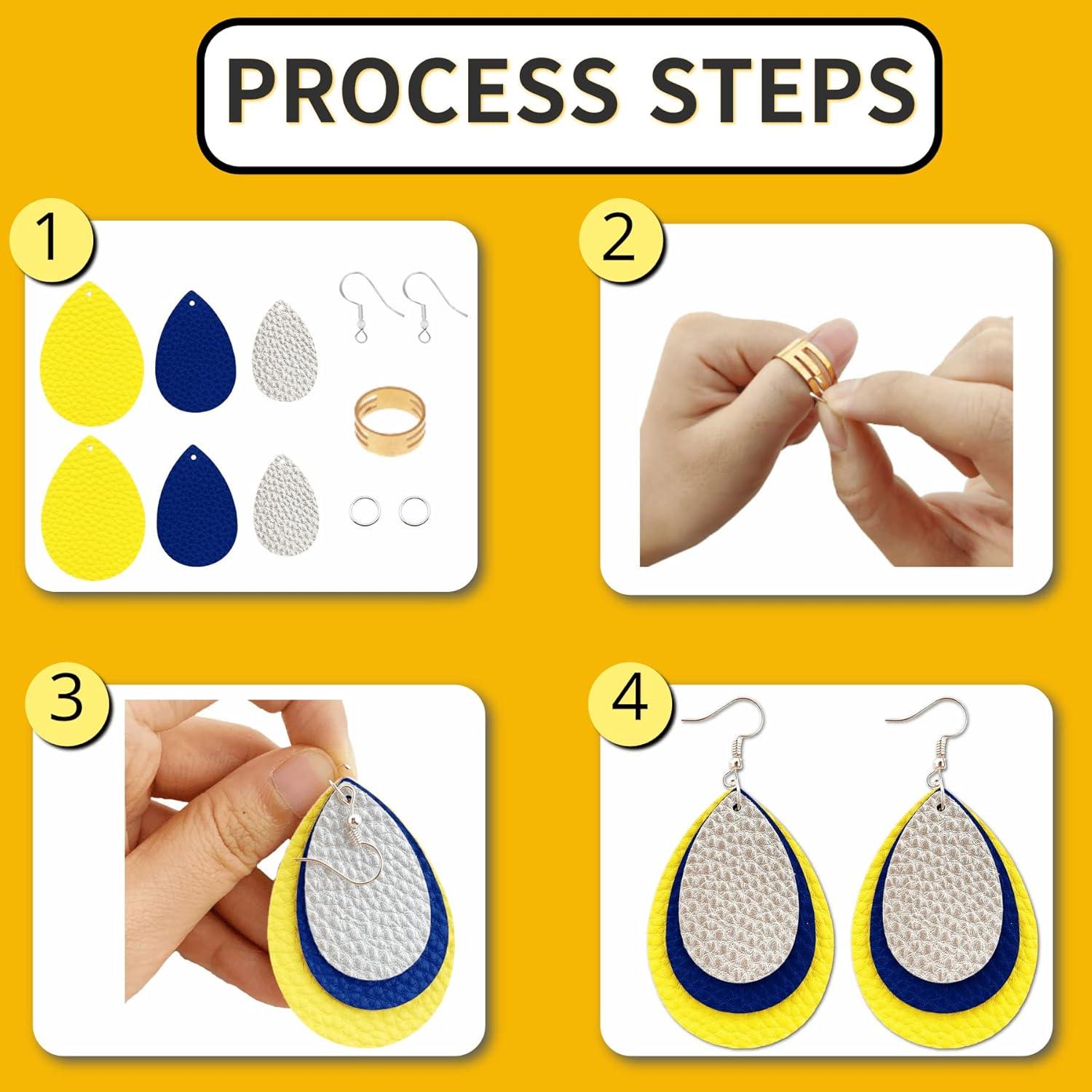 PROCESS STEPS

1

2

3

4