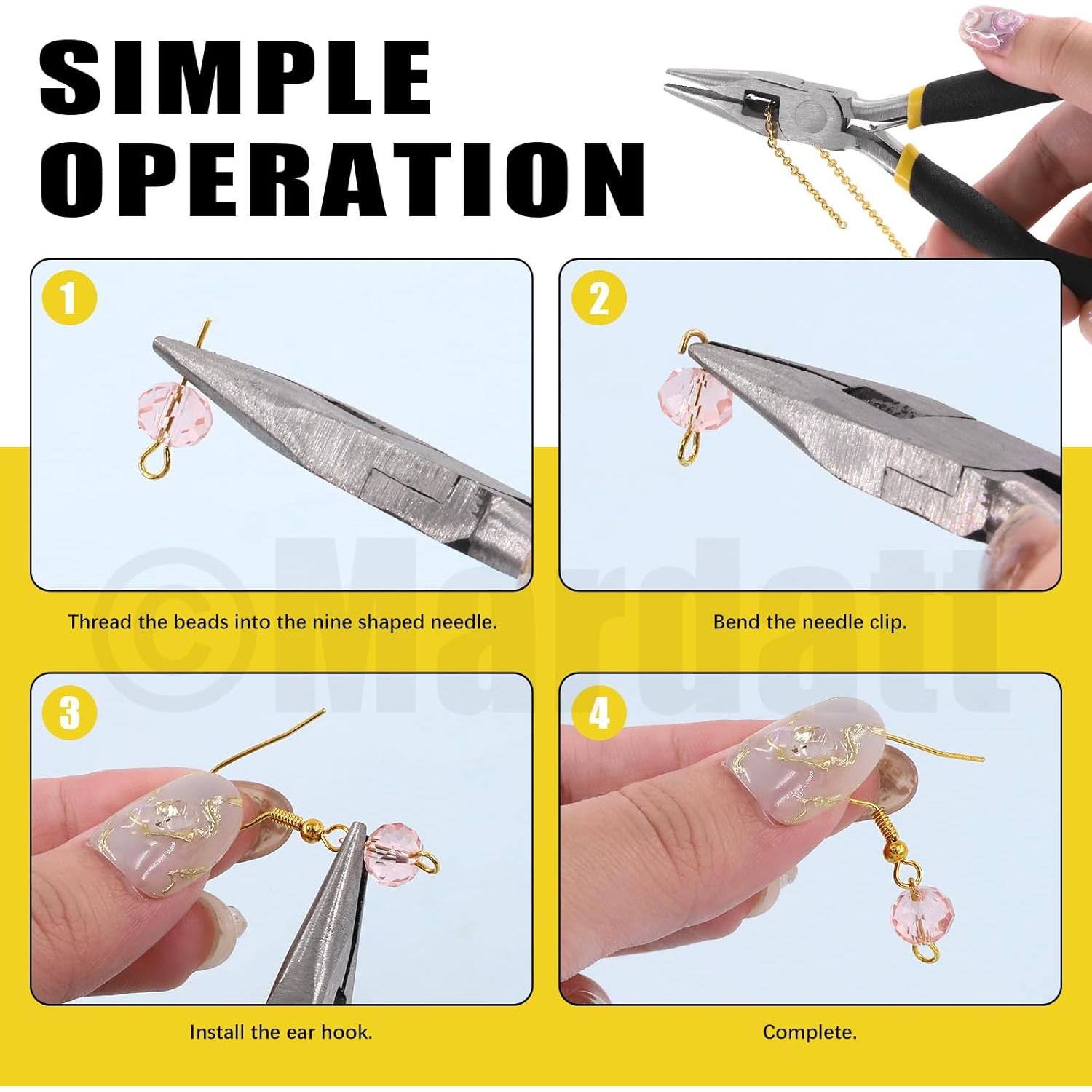 SIMPLE OPERATION

1

Thread the beads into the nine shaped needle.

2

Bend the needle clip.

©Mardatt

3

Install the ear hook.

4

Complete.