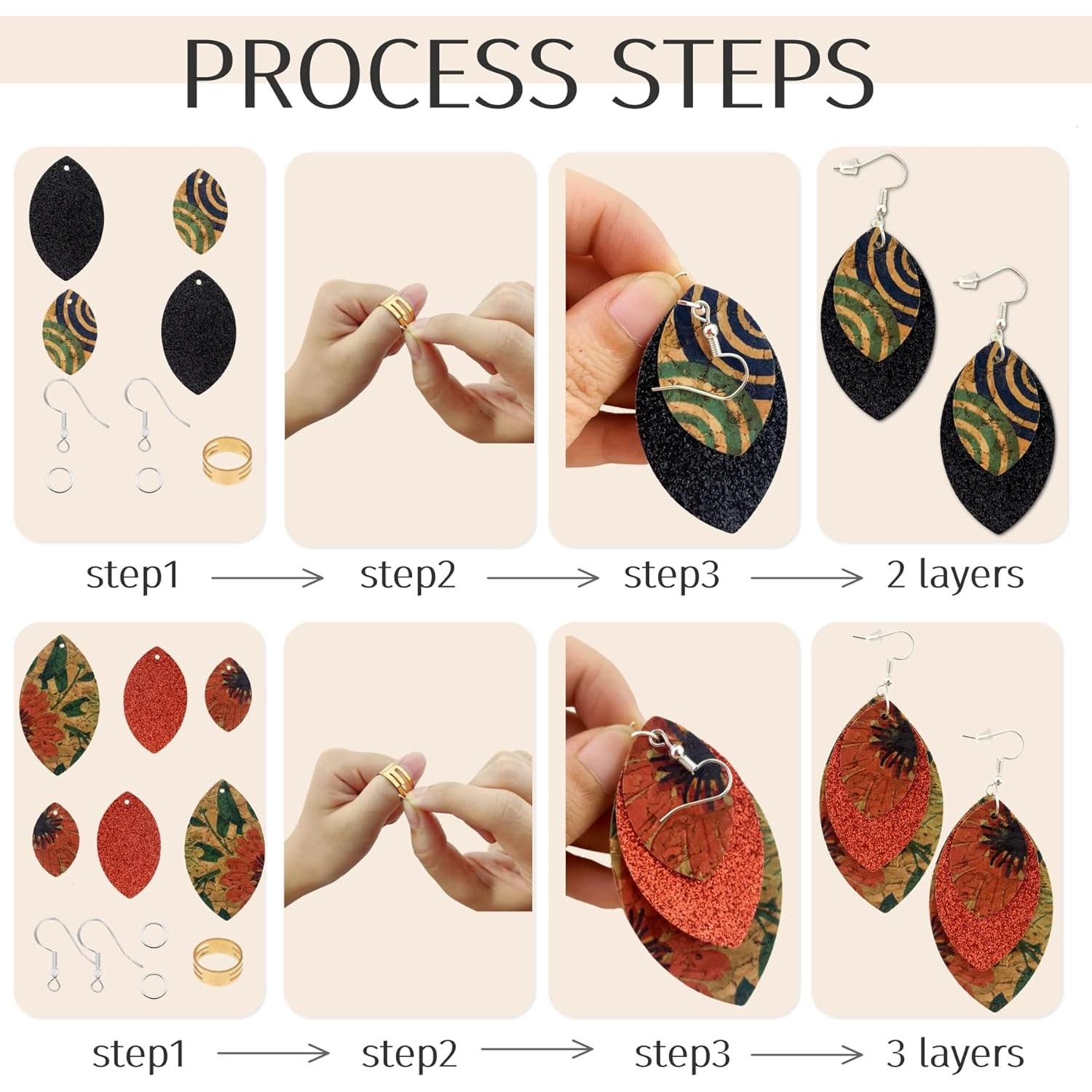 PROCESS STEPS

step1 → step2 → step3 → 2 layers

step1 → step2 → step3 → 3 layers