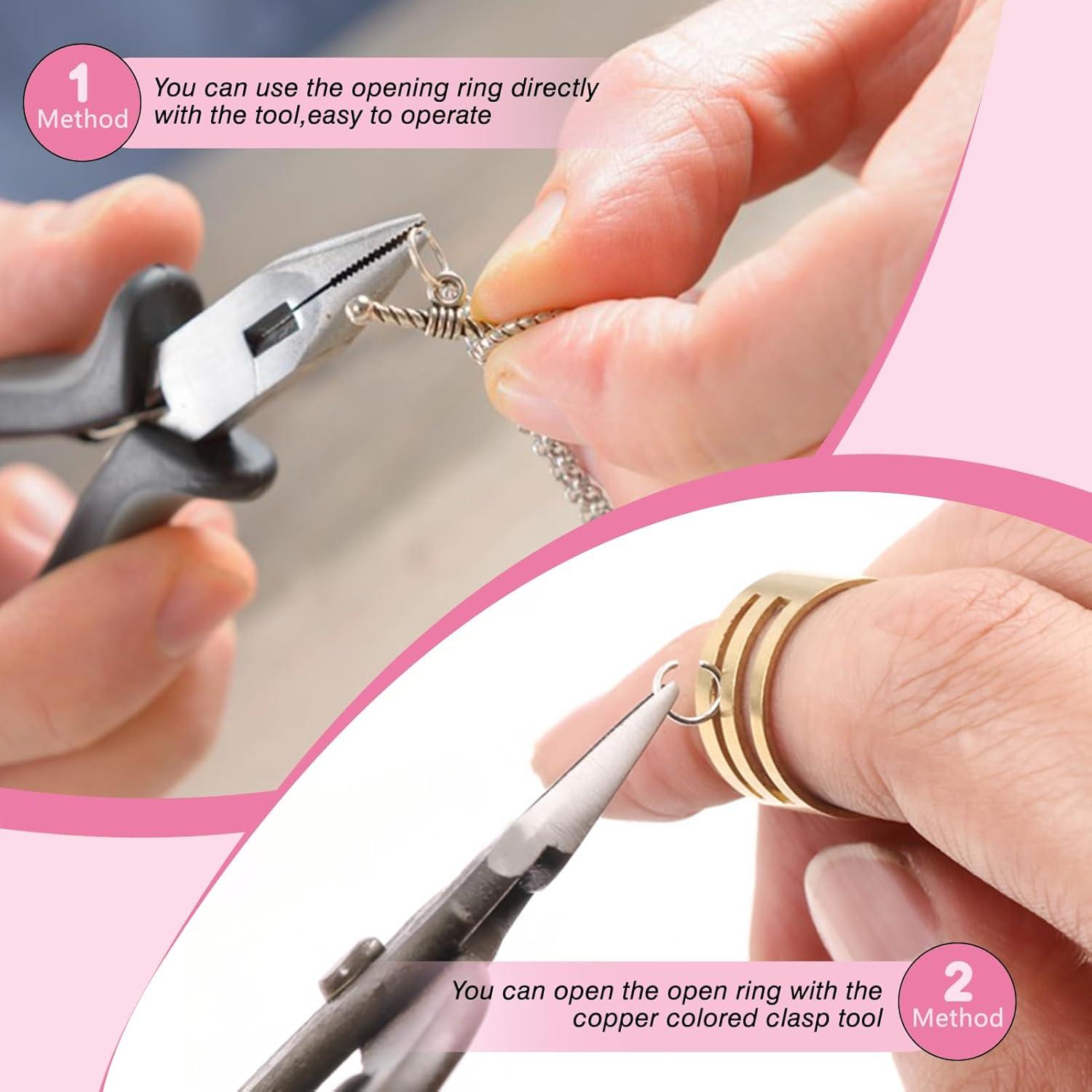 1
Method
You can use the opening ring directly with the tool,easy to operate

You can open the open ring with the copper colored clasp tool
2
Method